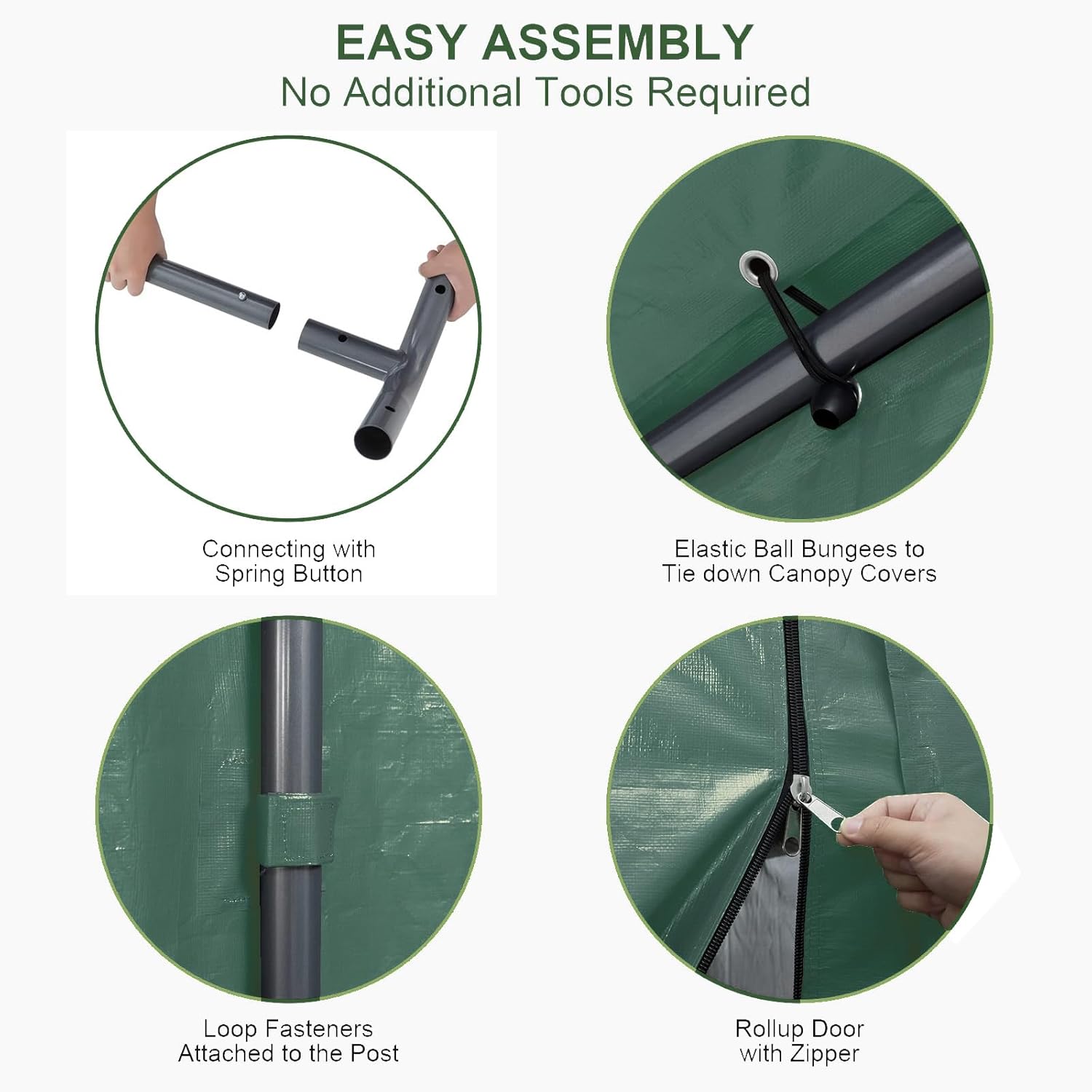 EASY ASSEMBLY
No Additional Tools Required

Connecting with Spring Button

Elastic Ball Bungees to Tie down Canopy Covers

Loop Fasteners Attached to the Post

Rollup Door with Zipper