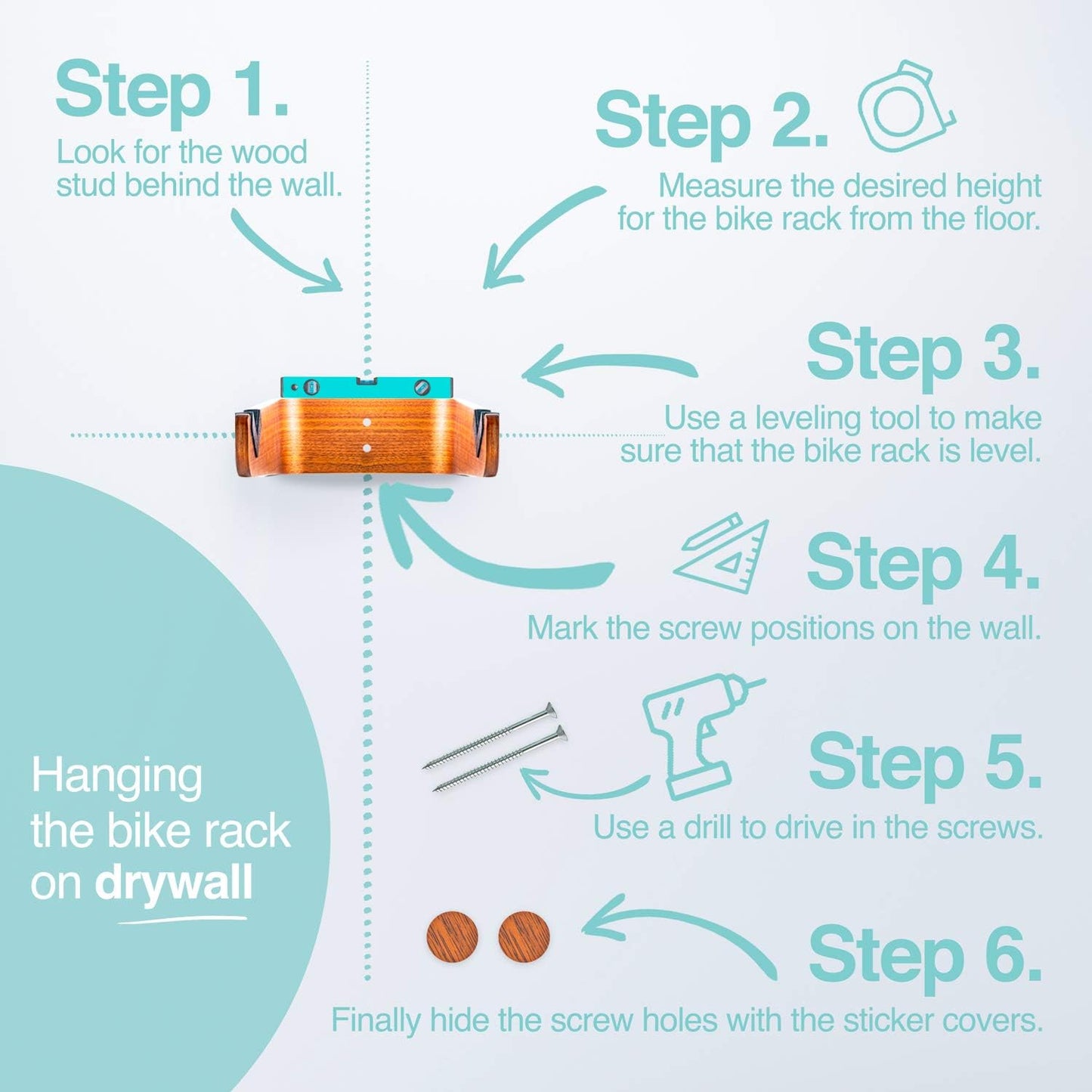 Step 1.
Look for the wood stud behind the wall.

Step 2.
Measure the desired height for the bike rack from the floor.

Step 3.
Use a leveling tool to make sure that the bike rack is level.

Step 4.
Mark the screw positions on the wall.

Step 5.
Use a drill to drive in the screws.

Step 6.
Finally hide the screw holes with the sticker covers.

Hanging the bike rack on drywall