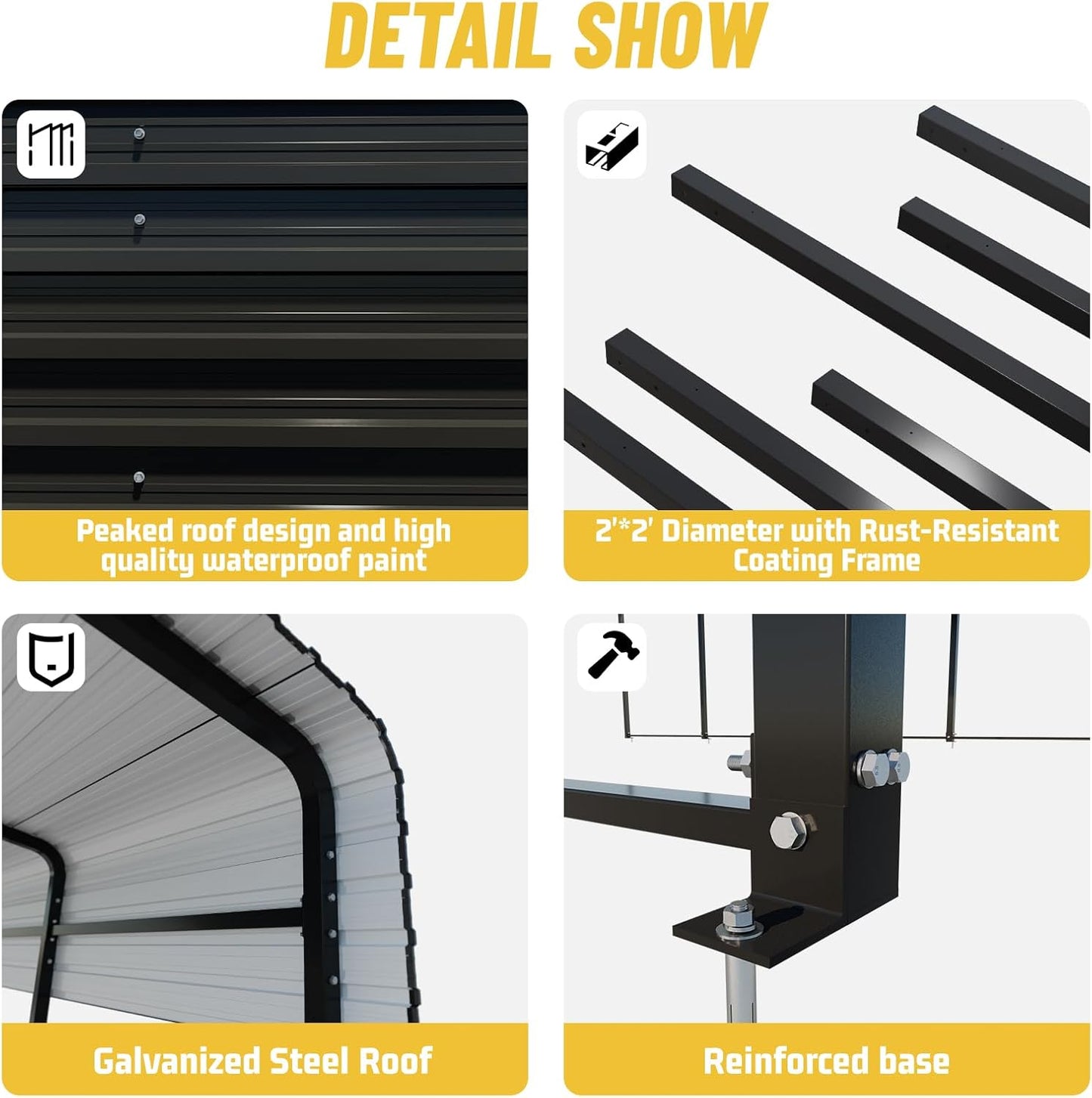 DETAIL SHOW

Peaked roof design and high quality waterproof paint

2'*2' Diameter with Rust-Resistant Coating Frame

Galvanized Steel Roof

Reinforced base