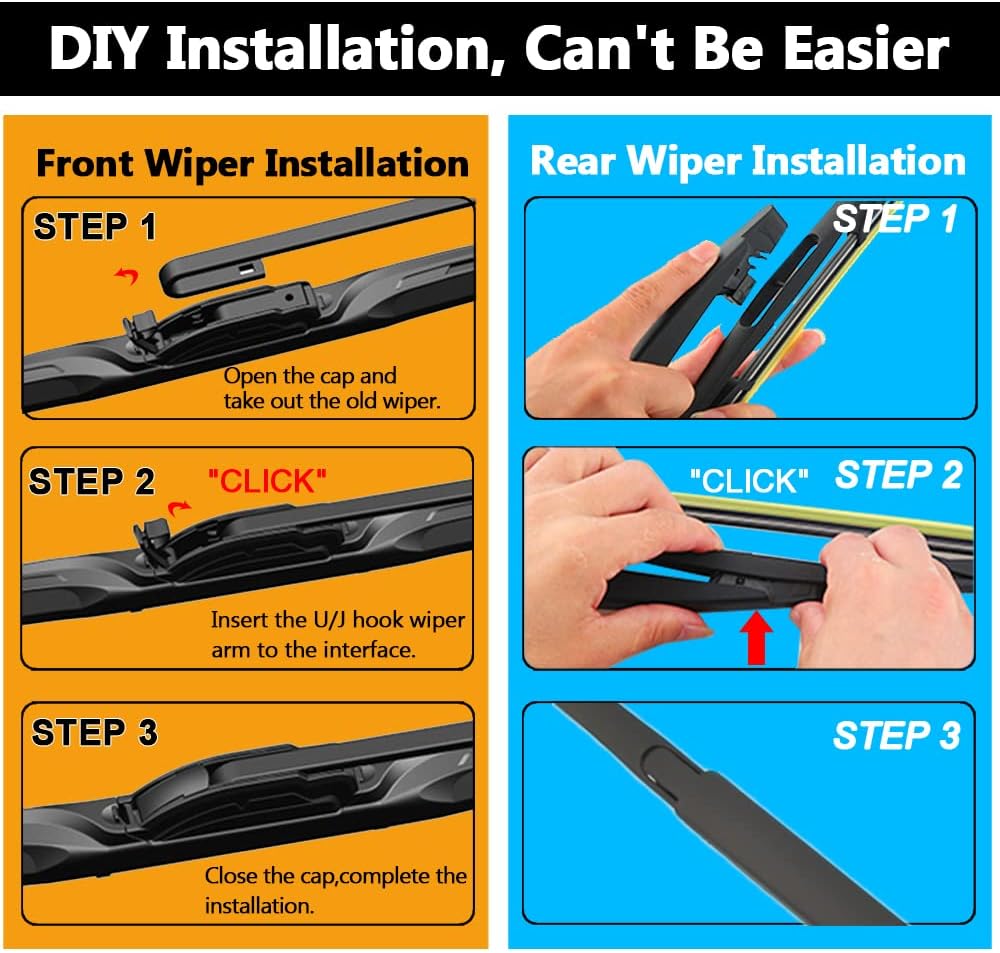 DIY Installation, Can't Be Easier

Front Wiper Installation

STEP 1

Open the cap and take out the old wiper.

STEP 2 "CLICK"

Insert the U/J hook wiper arm to the interface.

STEP 3

Close the cap,complete the installation.

Rear Wiper Installation

STEP 1

"CLICK" STEP 2

STEP 3