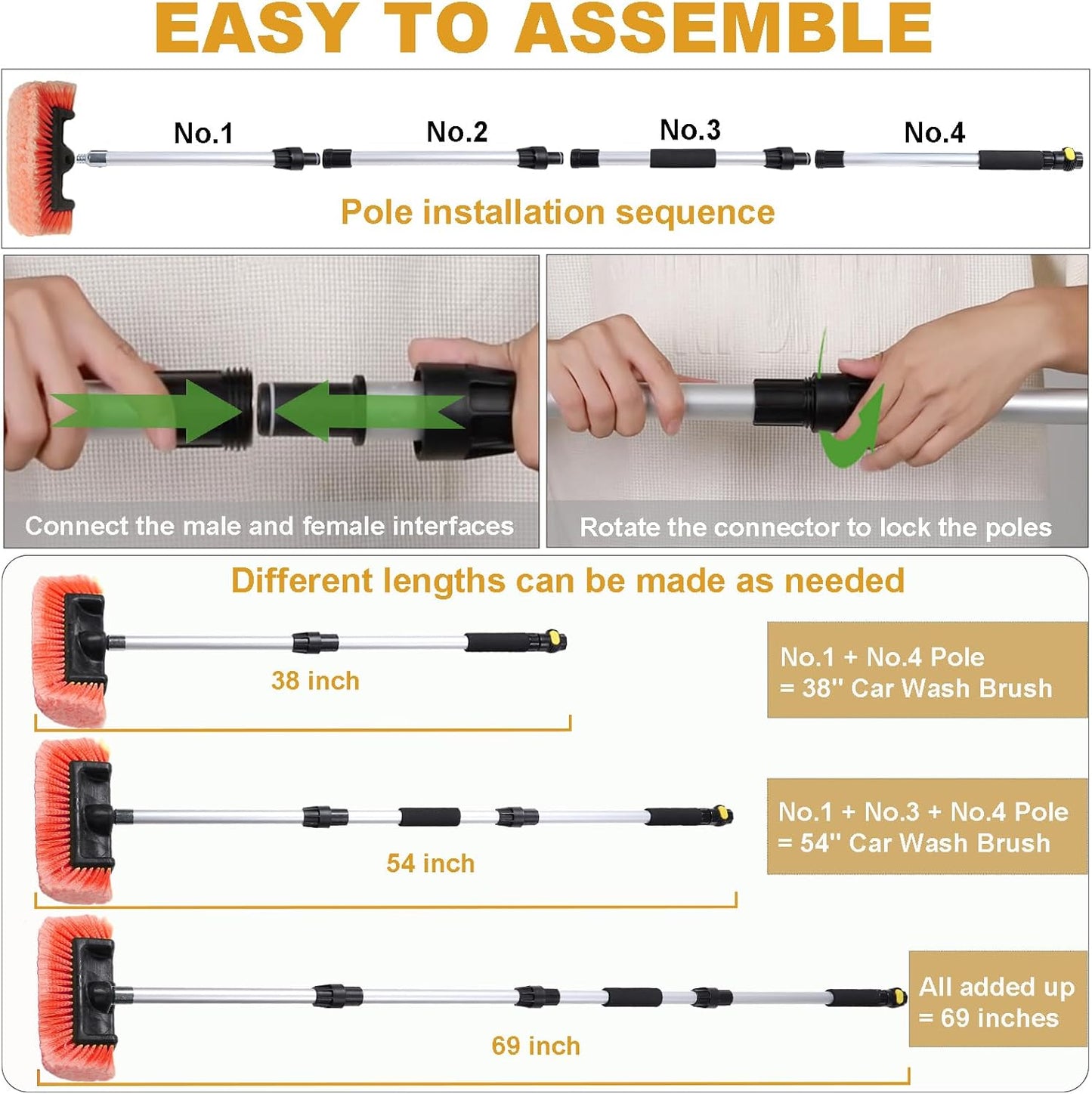 EASY TO ASSEMBLE

No.1 No.2 No.3 No.4

Pole installation sequence

Connect the male and female interfaces

Rotate the connector to lock the poles

Different lengths can be made as needed

38 inch

No.1 + No.4 Pole = 38" Car Wash Brush

54 inch

No.1 + No.3 + No.4 Pole = 54" Car Wash Brush

69 inch

All added up = 69 inches