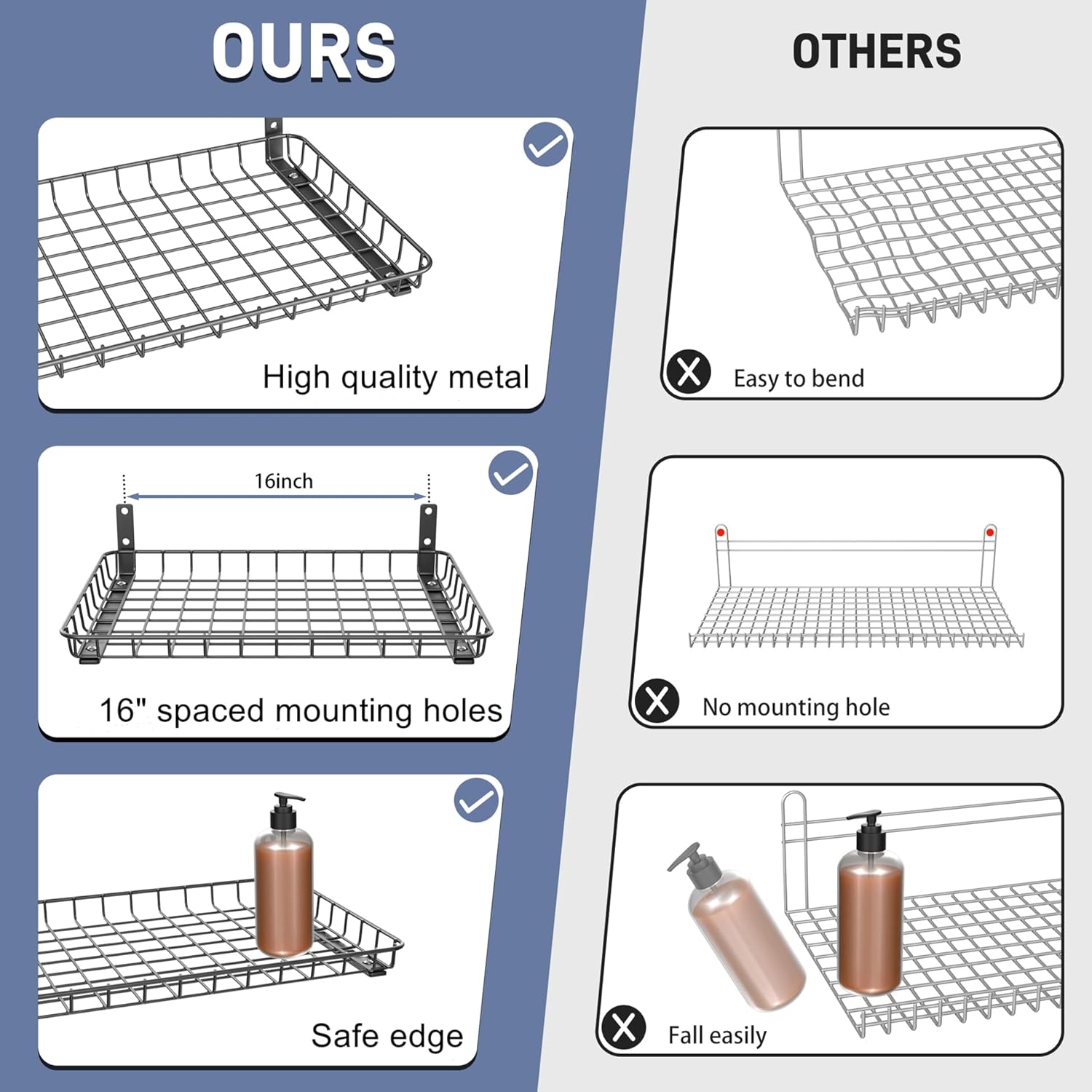 OURS

High quality metal

16inch

16" spaced mounting holes

Safe edge

OTHERS

Easy to bend

No mounting hole

Fall easily