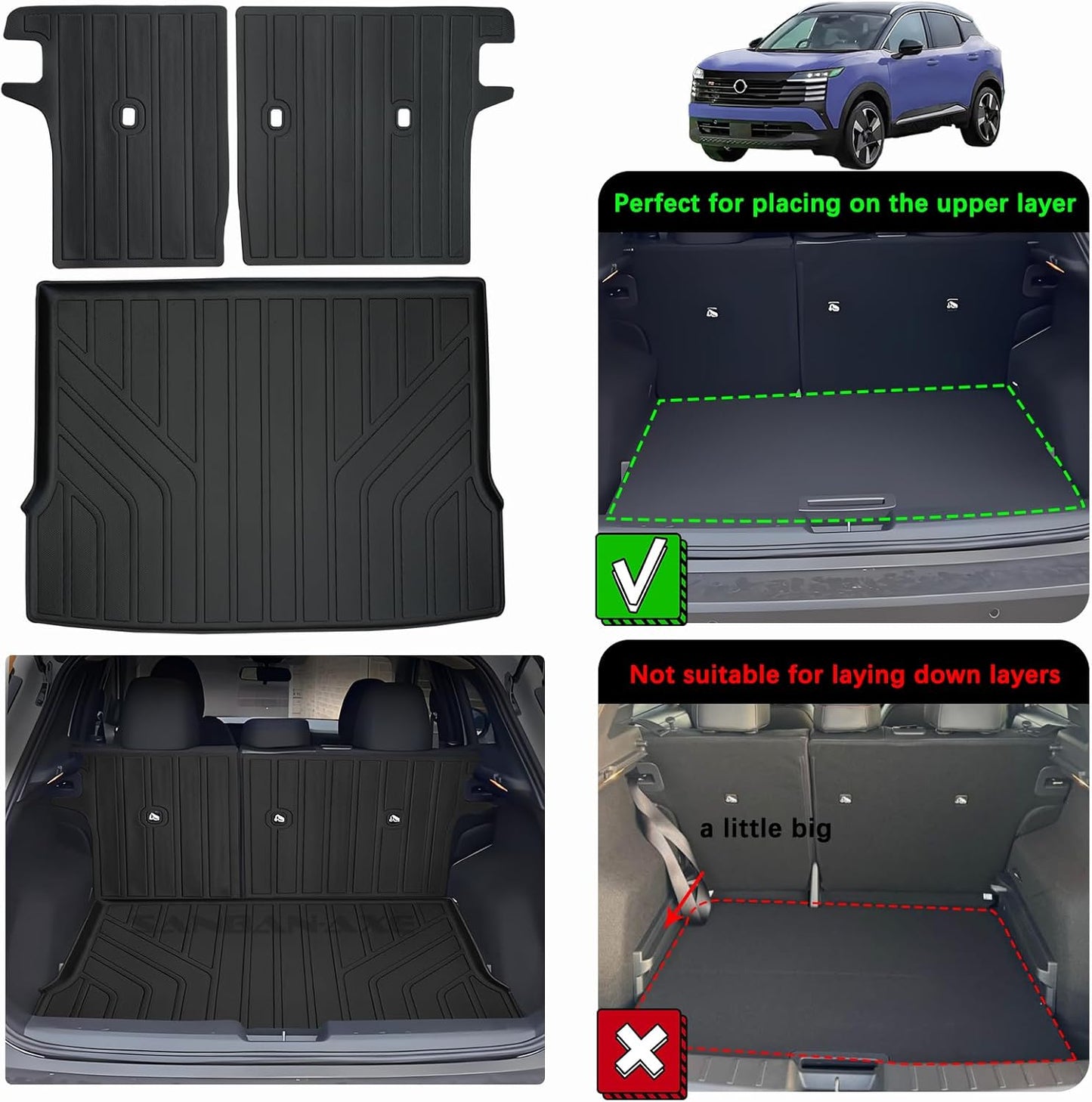 Perfect for placing on the upper layer

Not suitable for laying down layers

a little big