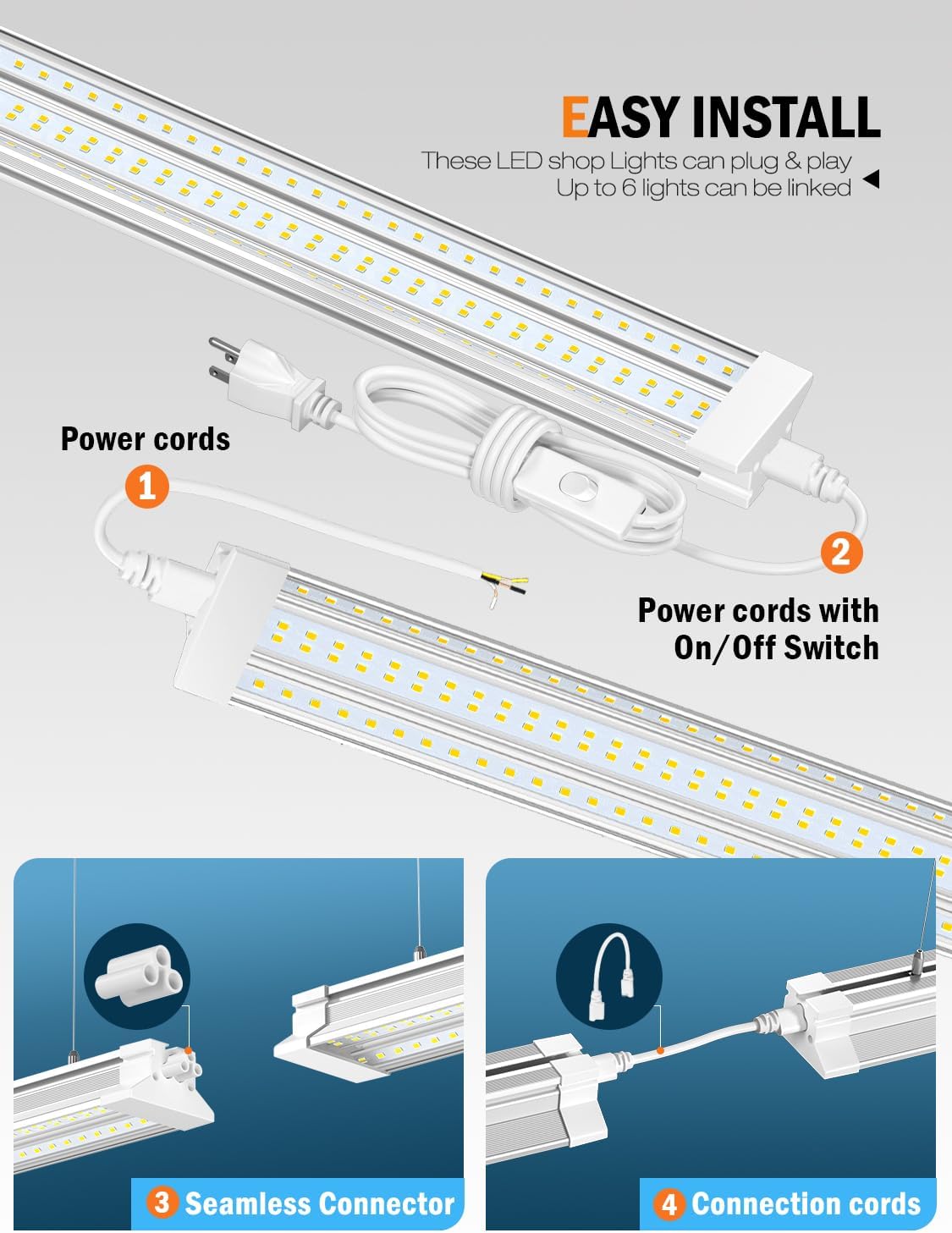 EASY INSTALL

These LED shop Lights can plug & play
Up to 6 lights can be linked

Power cords

1

2

Power cords with On/Off Switch

3 Seamless Connector

4 Connection cords