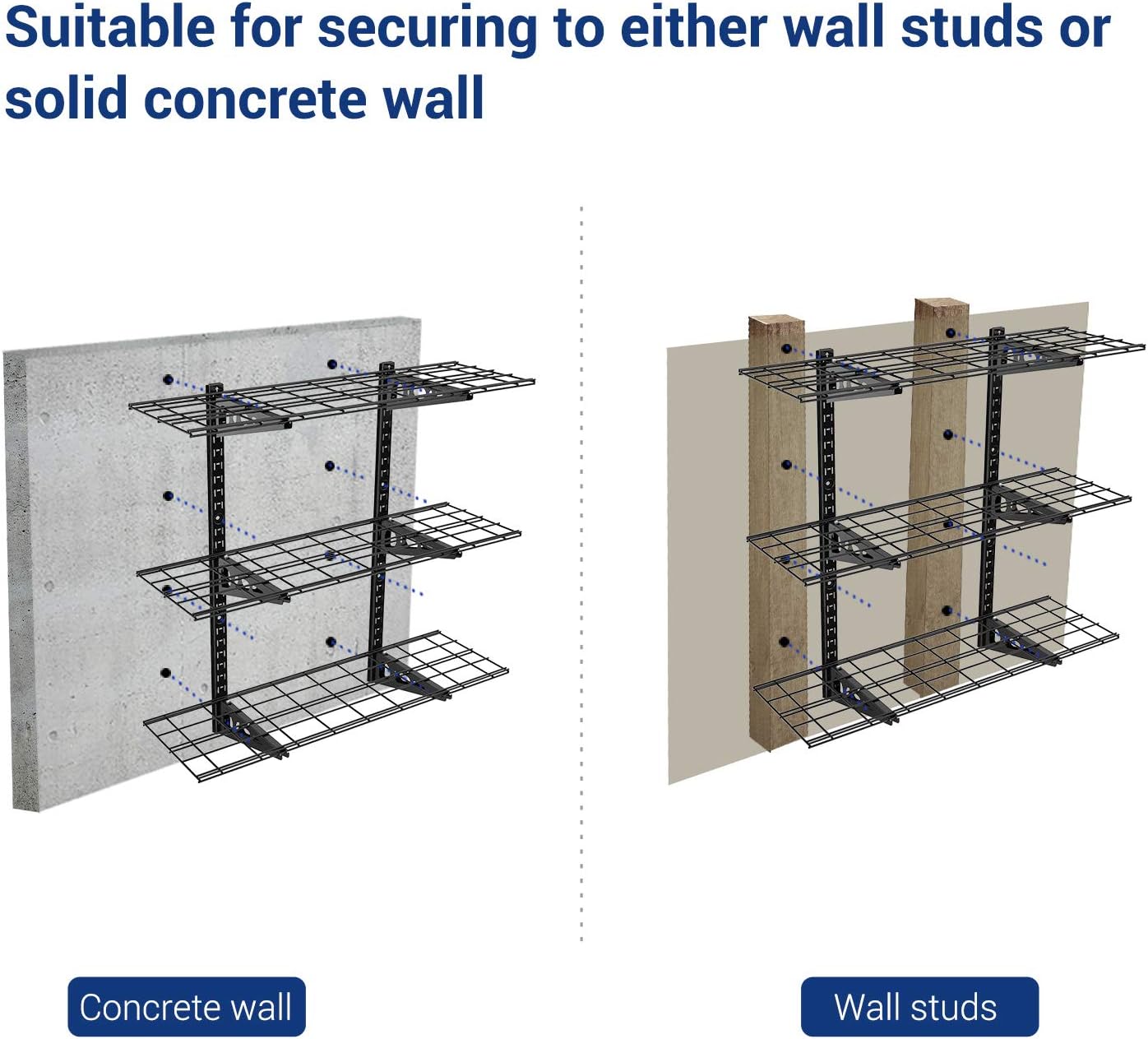 Suitable for securing to either wall studs or solid concrete wall

Concrete wall

Wall studs