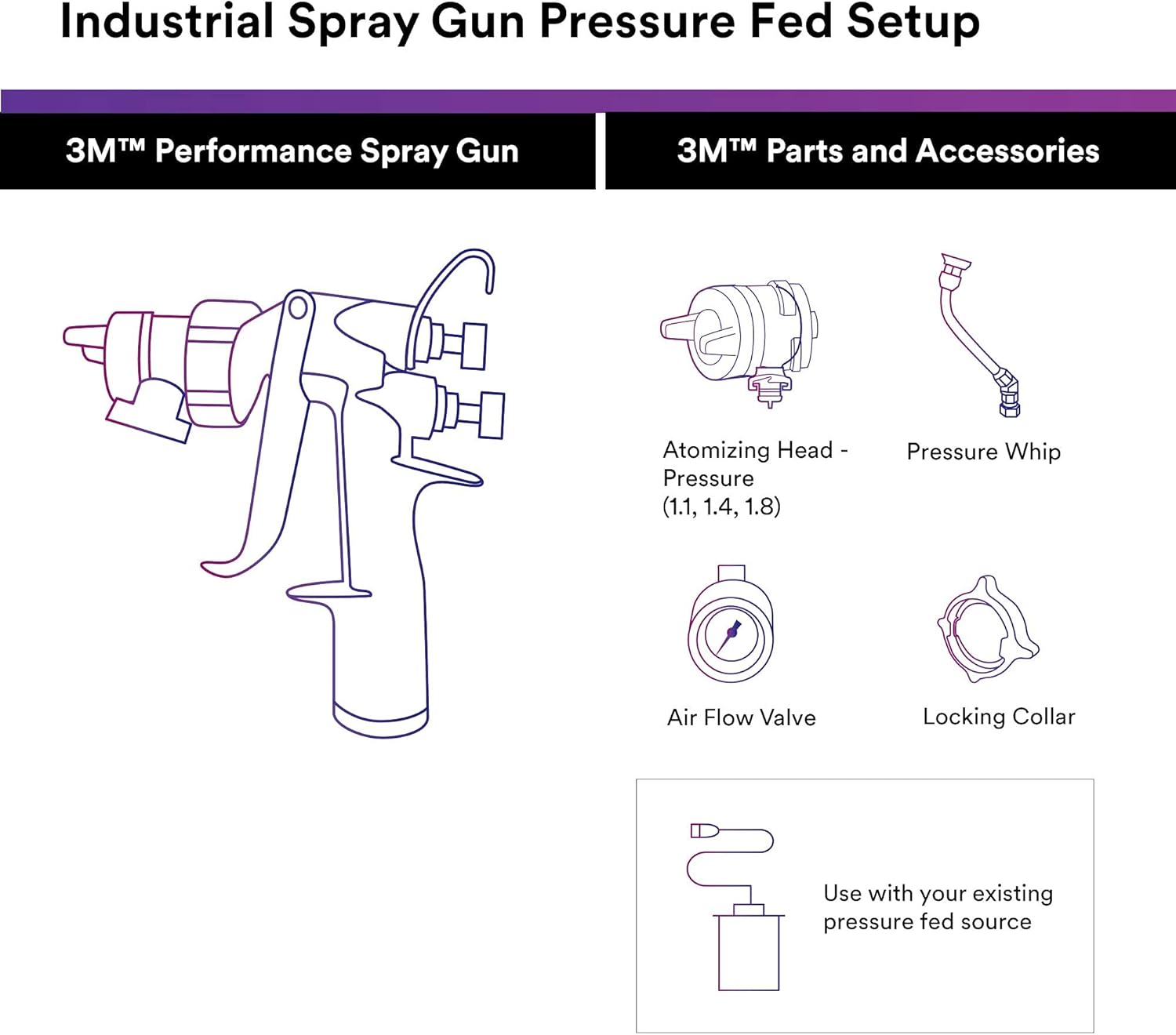 Industrial Spray Gun Pressure Fed Setup

3M™ Performance Spray Gun

3M™ Parts and Accessories

Atomizing Head - Pressure (1.1, 1.4, 1.8)

Pressure Whip

Air Flow Valve

Locking Collar

Use with your existing pressure fed source