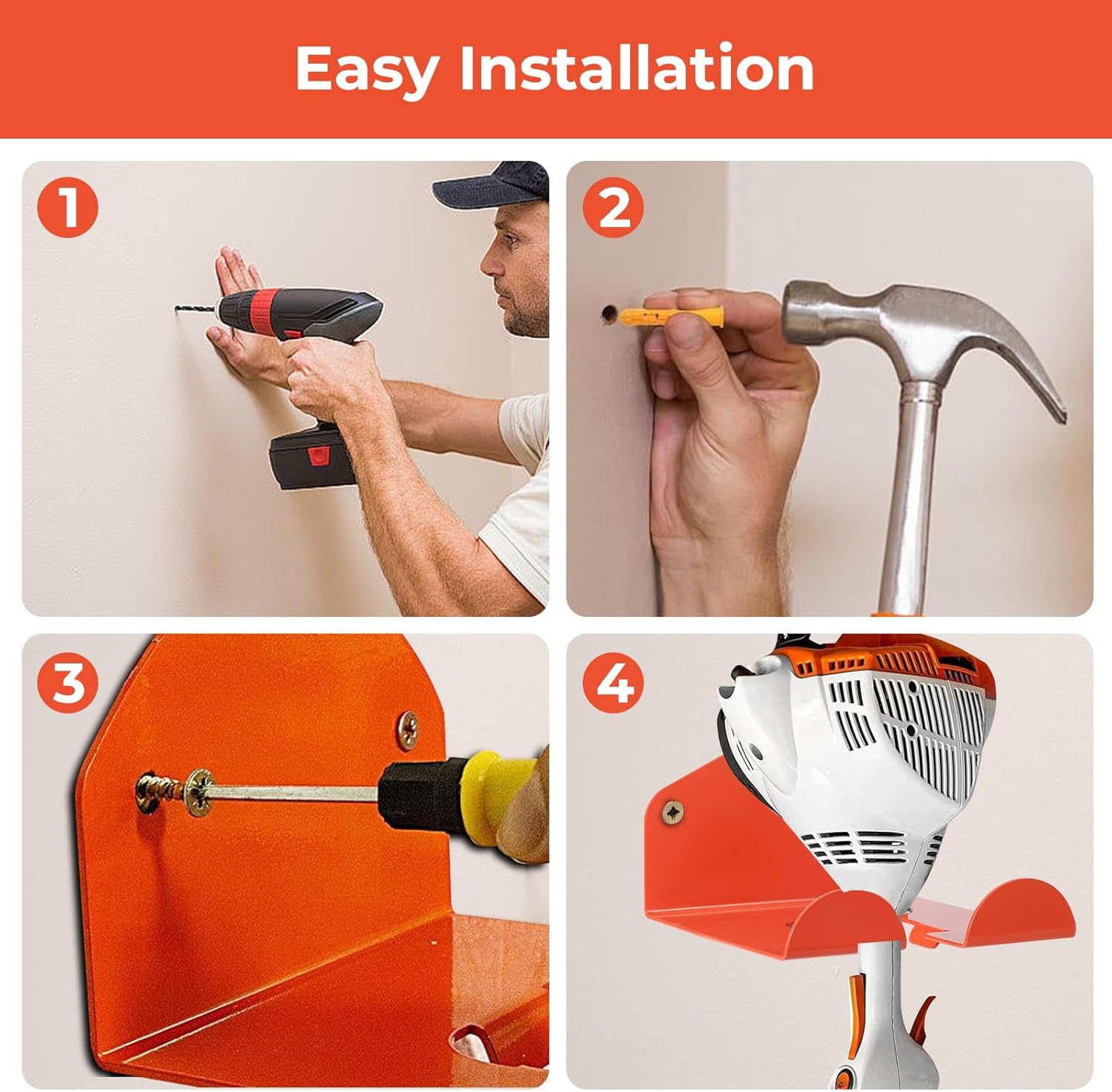 Easy Installation

1

2

3

4