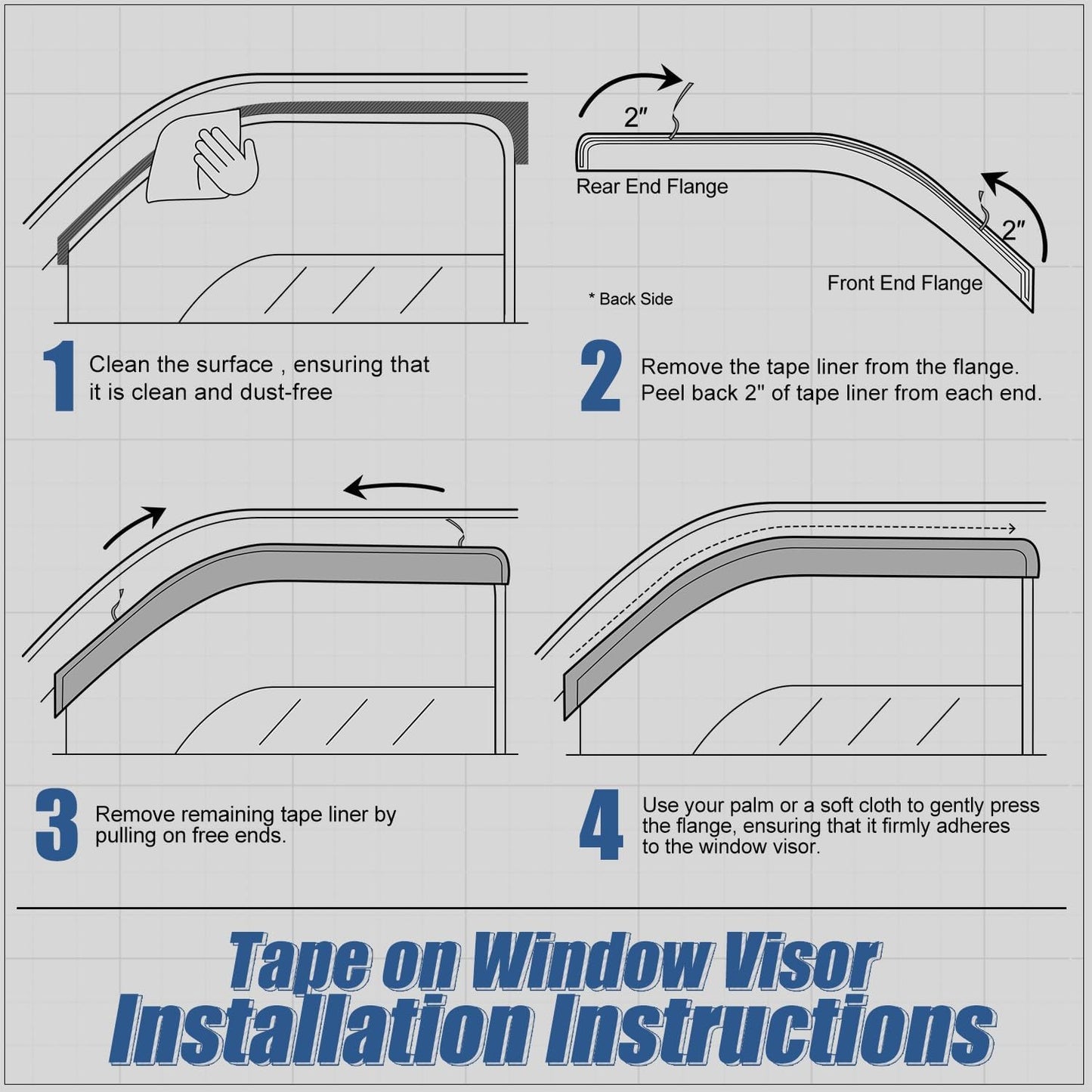 2"

Rear End Flange

2"

Front End Flange

* Back Side

1 Clean the surface , ensuring that it is clean and dust-free

2 Remove the tape liner from the flange. Peel back 2" of tape liner from each end.

3 Remove remaining tape liner by pulling on free ends.

4 Use your palm or a soft cloth to gently press the flange, ensuring that it firmly adheres to the window visor.

Tape on Window Visor
Installation Instructions