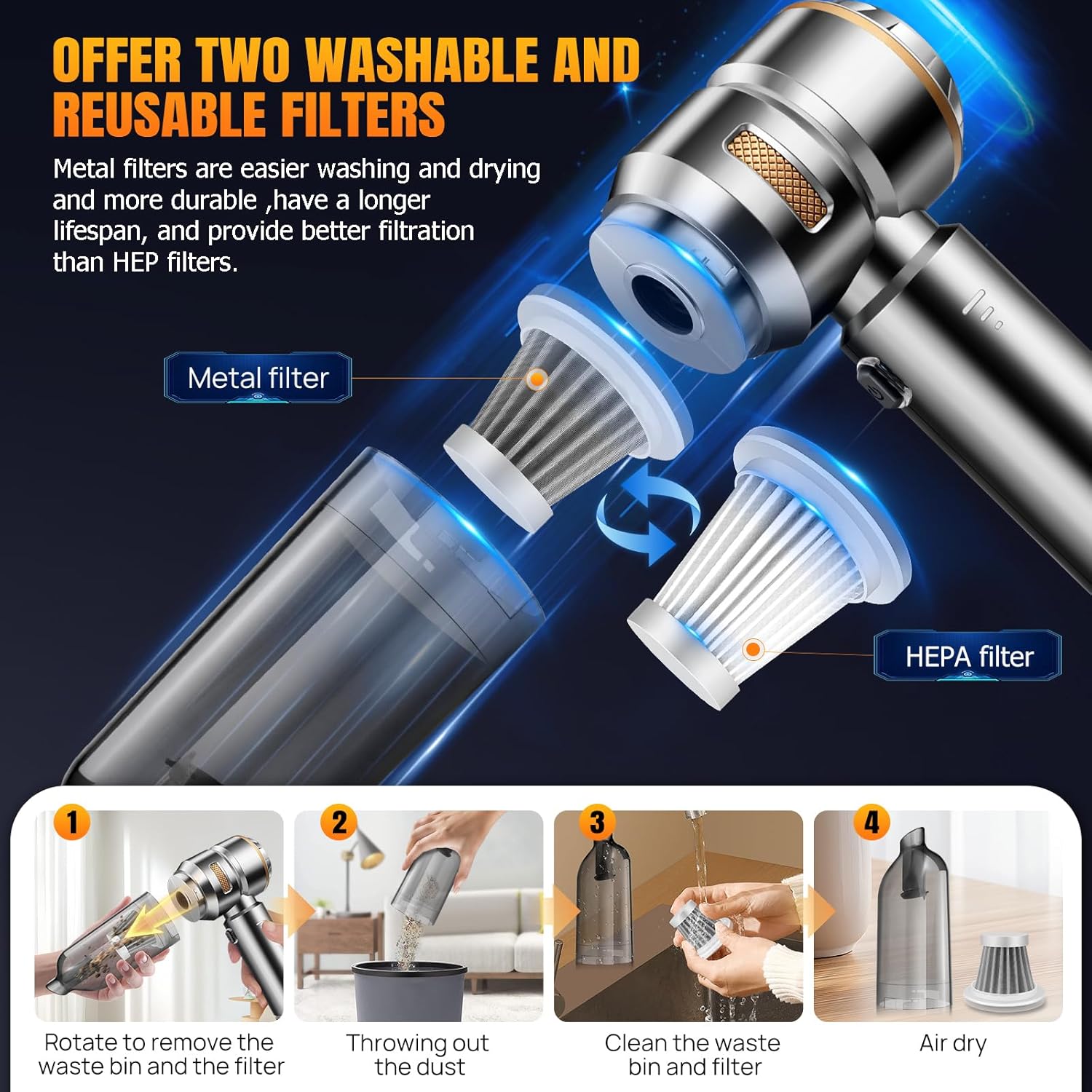 OFFER TWO WASHABLE AND REUSABLE FILTERS

Metal filters are easier washing and drying and more durable ,have a longer lifespan, and provide better filtration than HEP filters.

Metal filter

HEPA filter

1
Rotate to remove the waste bin and the filter

2
Throwing out the dust

3
Clean the waste bin and filter

4
Air dry