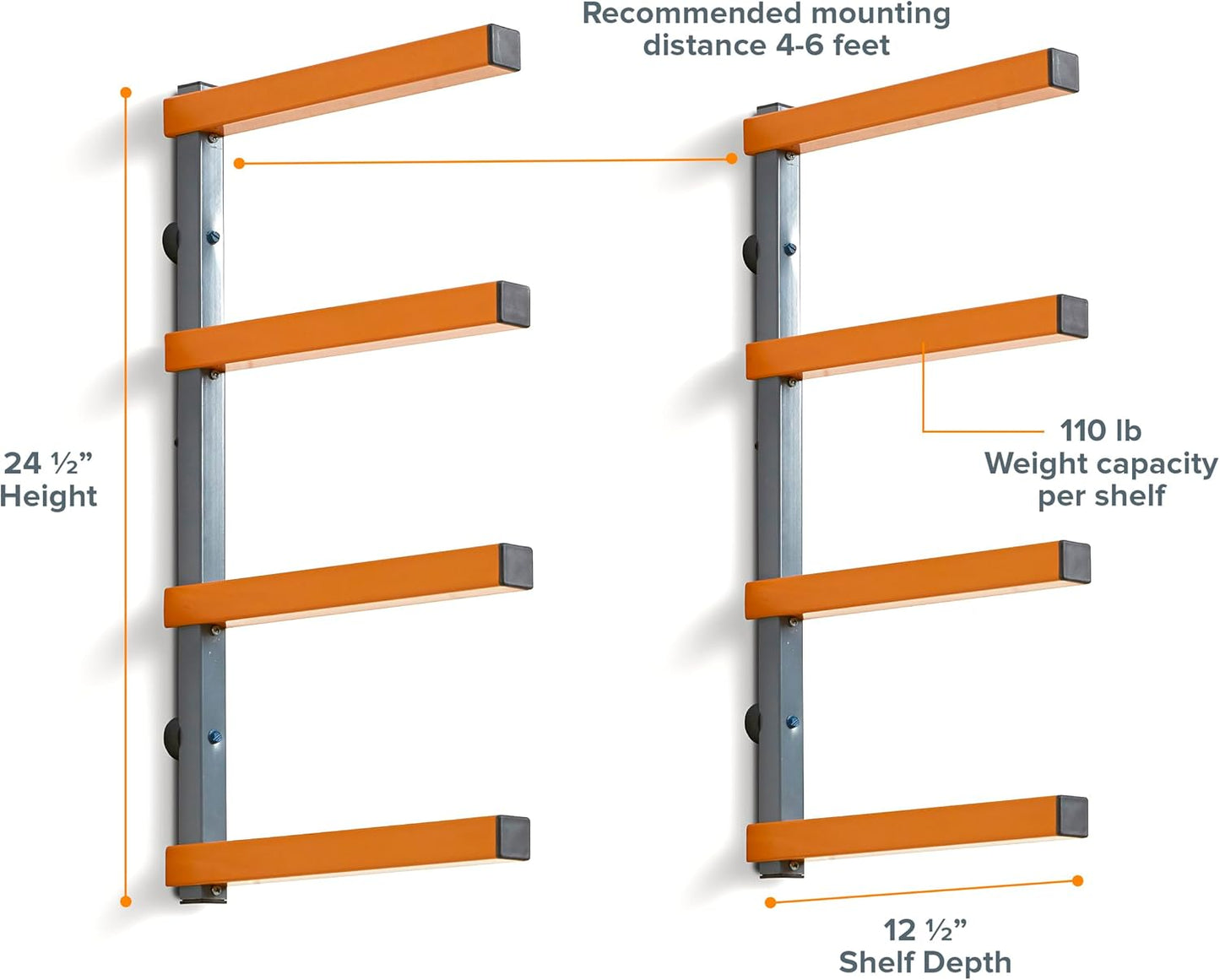 Recommended mounting distance 4-6 feet

24 ½”
Height

110 lb
Weight capacity per shelf

12 ½”
Shelf Depth