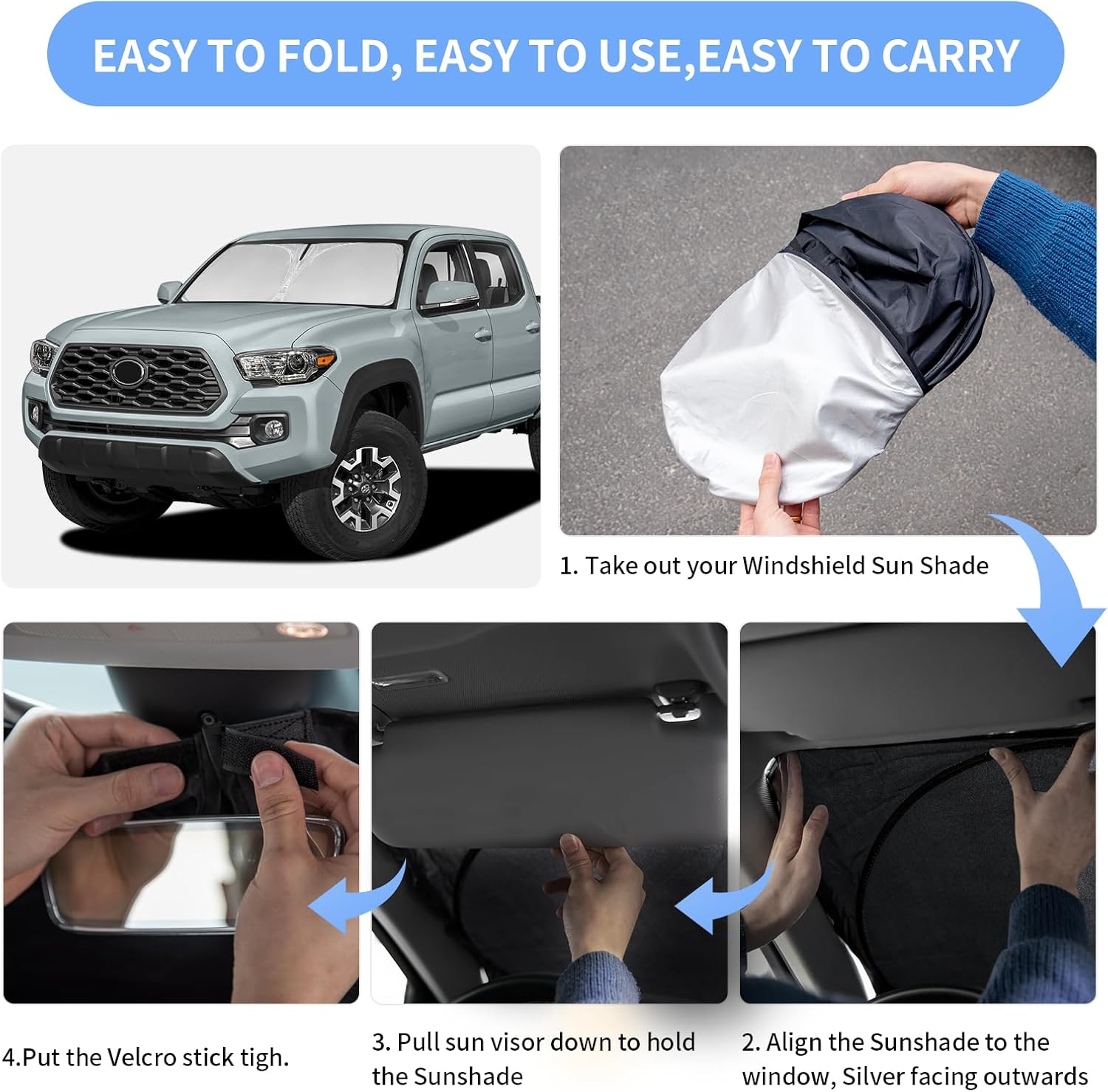 EASY TO FOLD, EASY TO USE,EASY TO CARRY

1. Take out your Windshield Sun Shade

4.Put the Velcro stick tigh.

3. Pull sun visor down to hold the Sunshade

2. Align the Sunshade to the window, Silver facing outwards