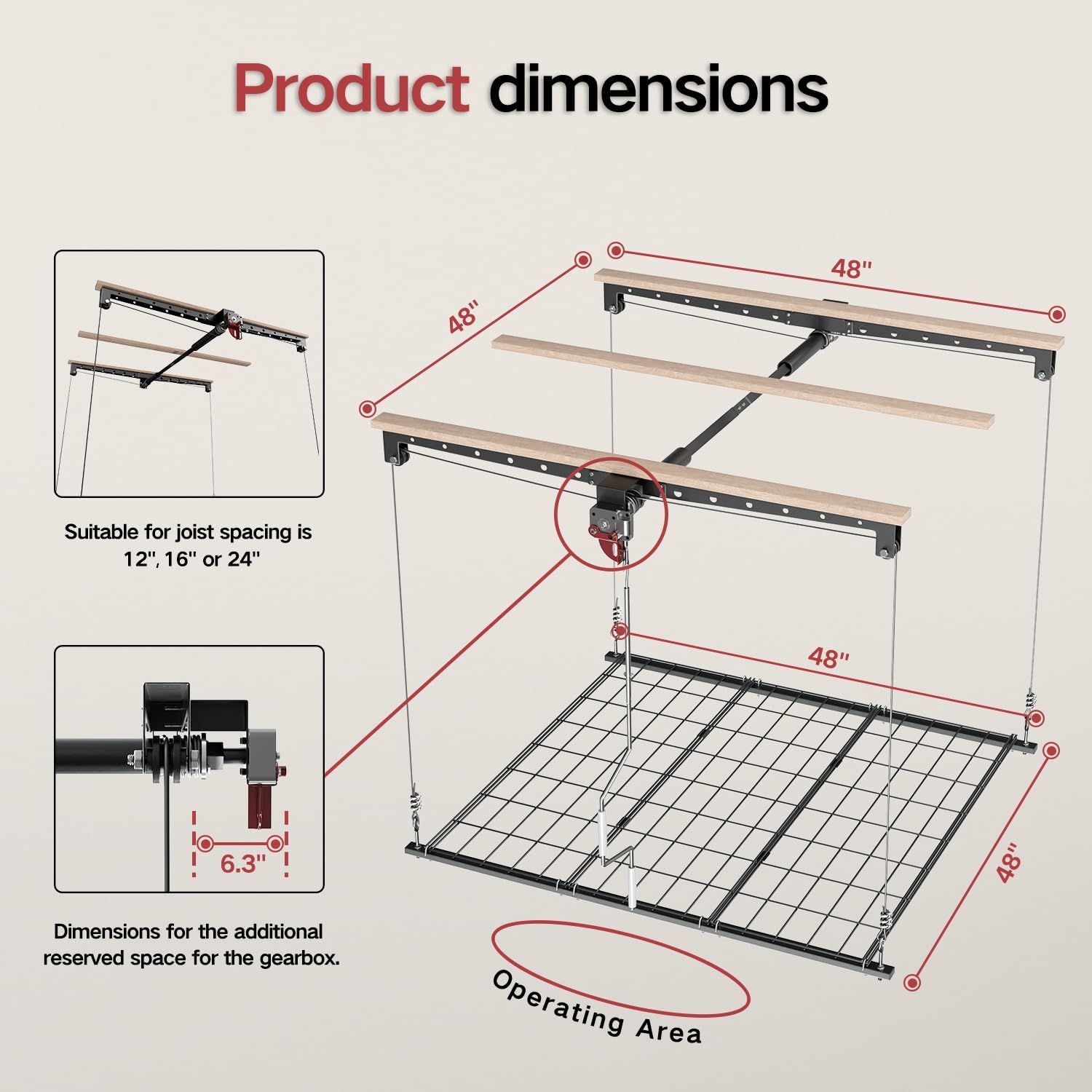 Product dimensions

Suitable for joist spacing is 12", 16" or 24"

6.3"

Dimensions for the additional reserved space for the gearbox.

48"

48"

48"

48"

Operating Area