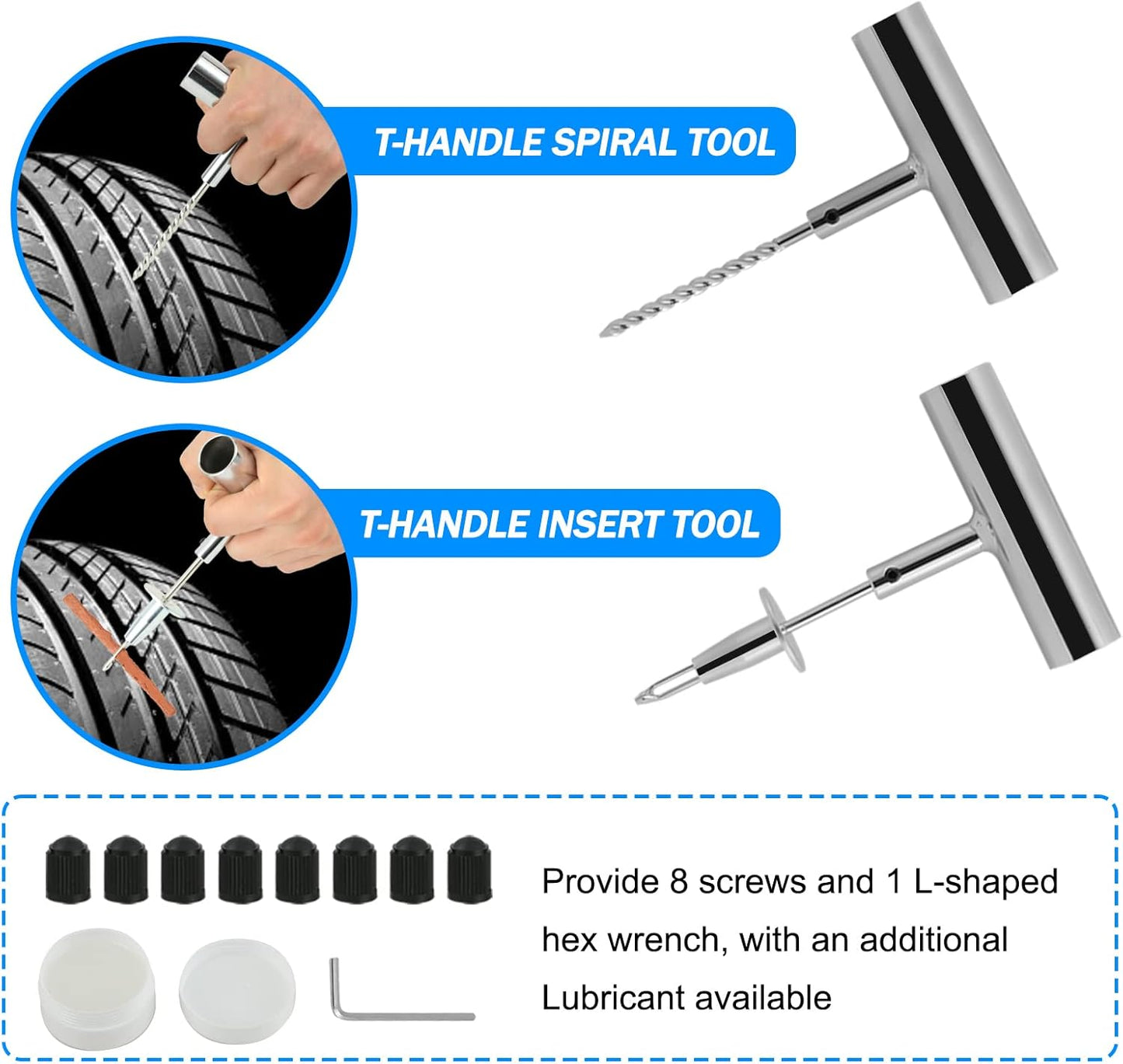 T-HANDLE SPIRAL TOOL

T-HANDLE INSERT TOOL

Provide 8 screws and 1 L-shaped hex wrench, with an additional Lubricant available