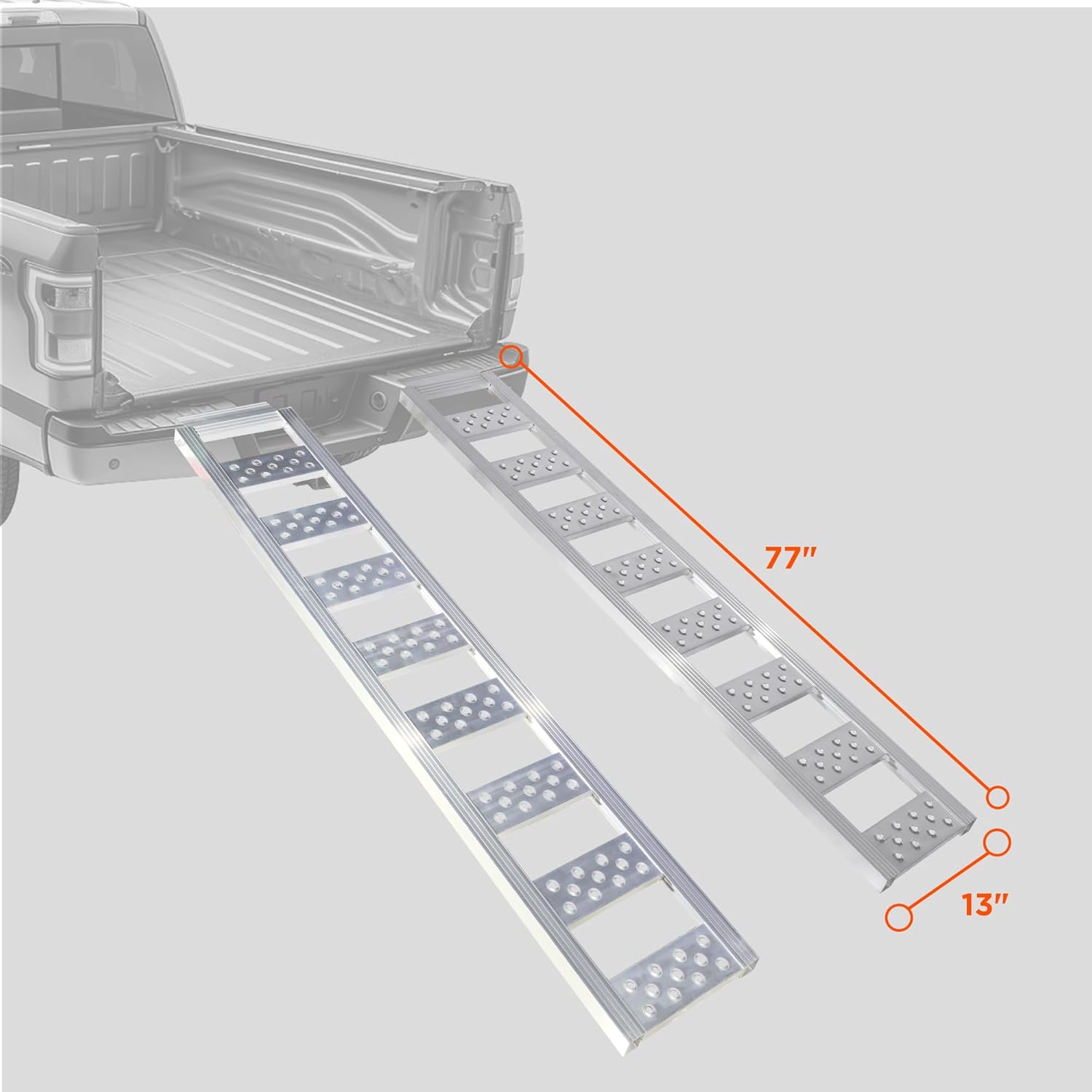 77"

13"