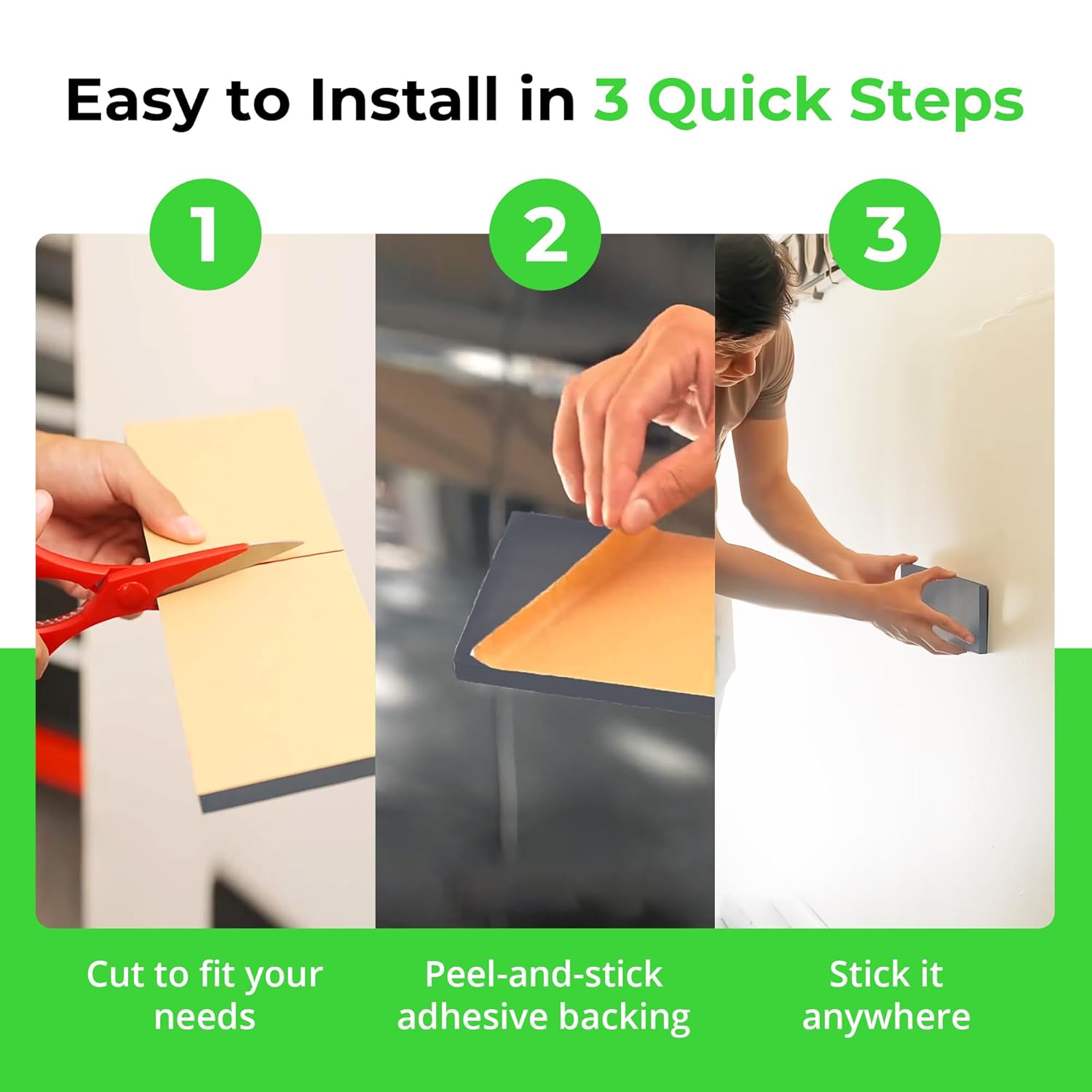 Easy to Install in 3 Quick Steps

1

2

3

Cut to fit your needs

Peel-and-stick adhesive backing

Stick it anywhere