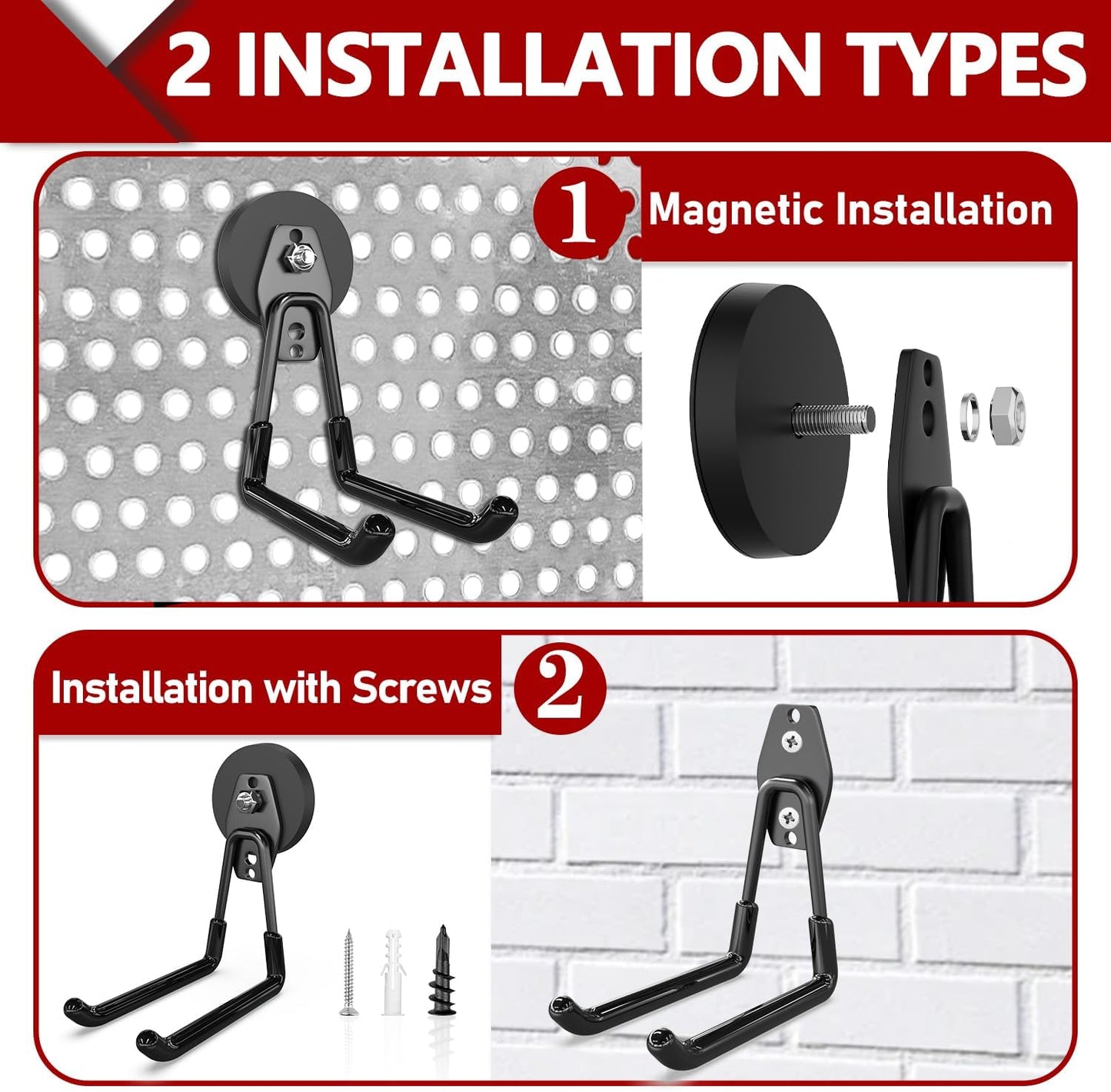 2 INSTALLATION TYPES

1 Magnetic Installation

Installation with Screws 2