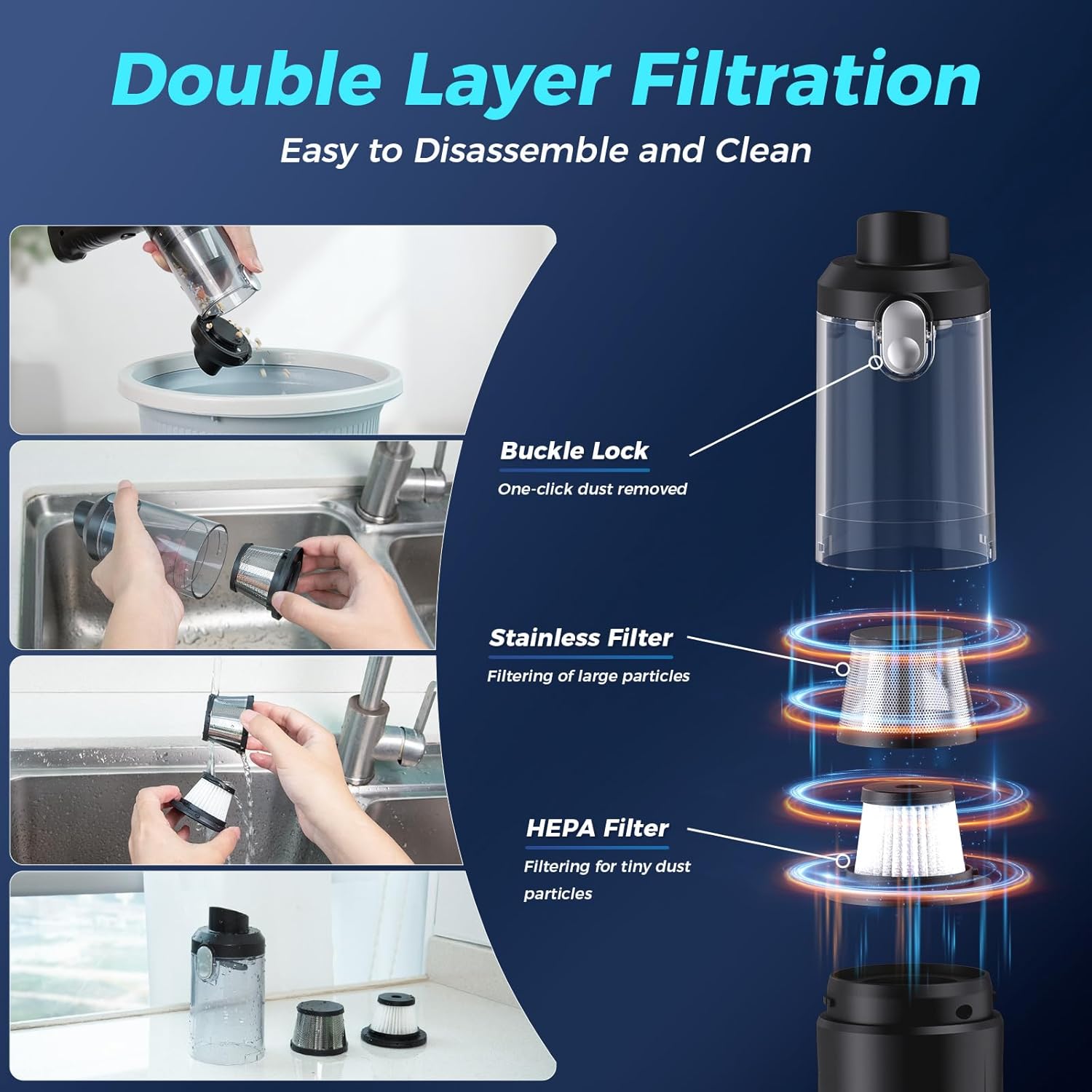 Double Layer Filtration

Easy to Disassemble and Clean

Buckle Lock

One-click dust removed

Stainless Filter

Filtering of large particles

HEPA Filter

Filtering for tiny dust particles