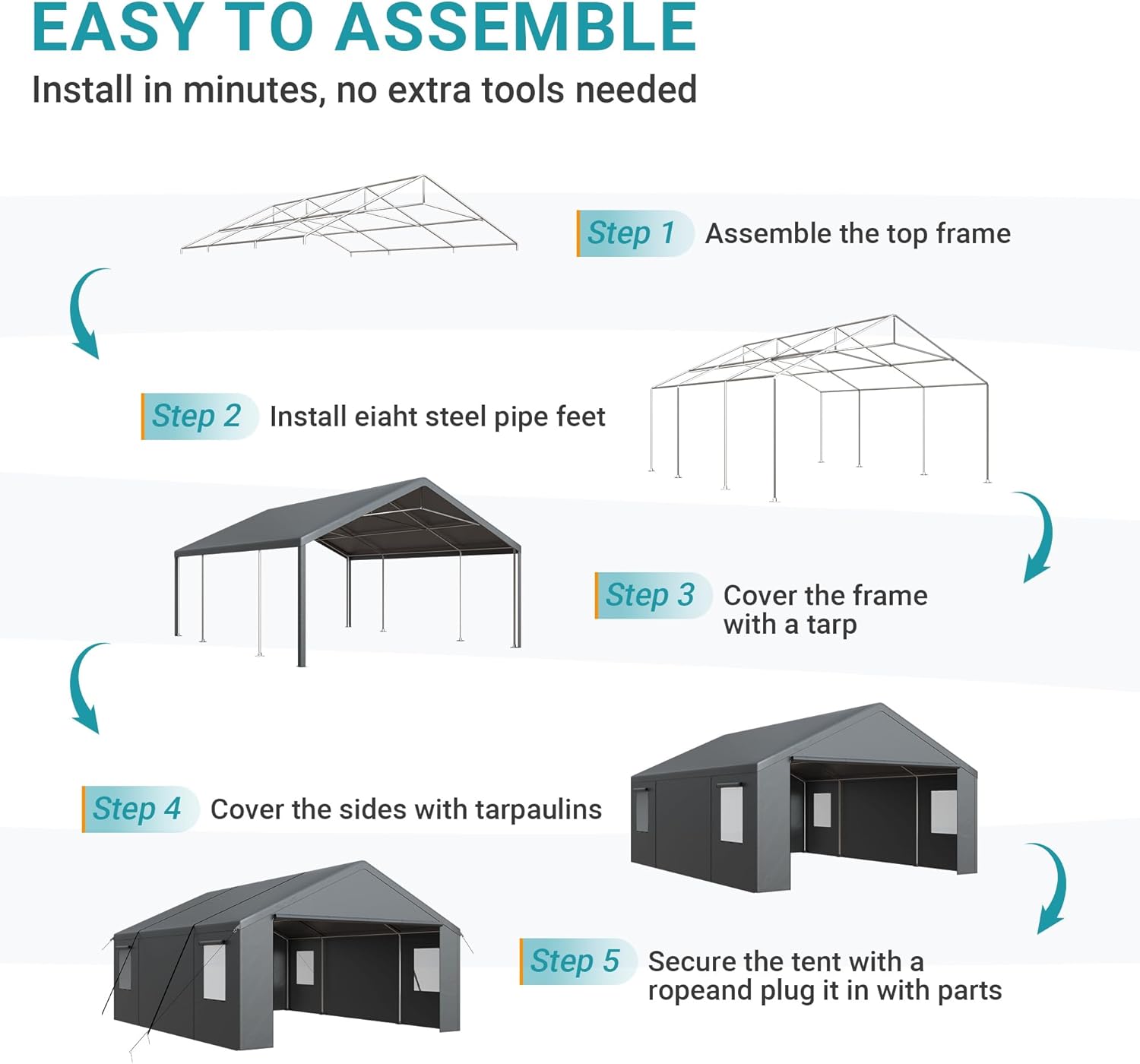 EASY TO ASSEMBLE

Install in minutes, no extra tools needed

Step 1 Assemble the top frame

Step 2 Install eiaht steel pipe feet

Step 3 Cover the frame with a tarp

Step 4 Cover the sides with tarpaulins

Step 5 Secure the tent with a ropeand plug it in with parts