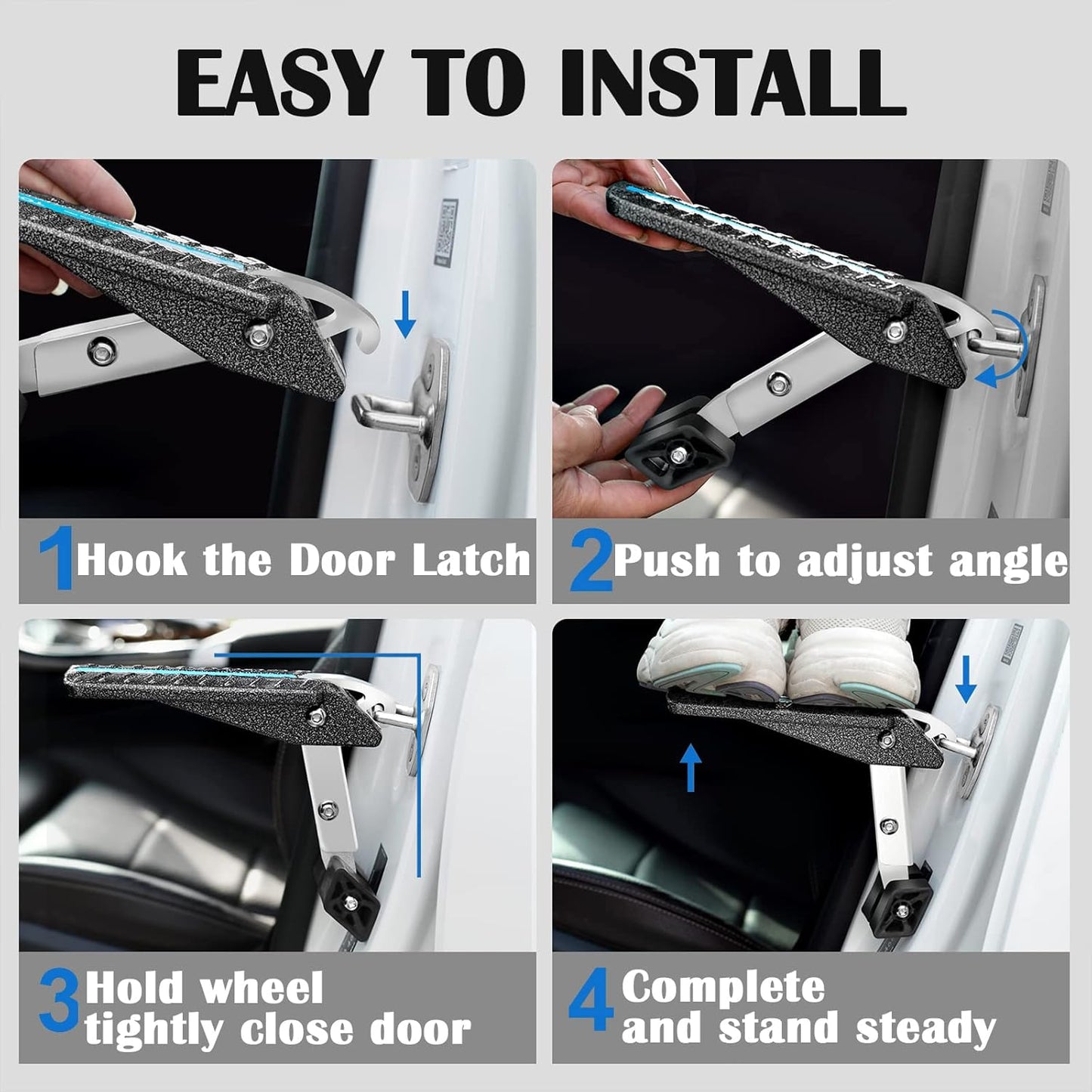 EASY TO INSTALL

1 Hook the Door Latch

2 Push to adjust angle

3 Hold wheel tightly close door

4 Complete and stand steady