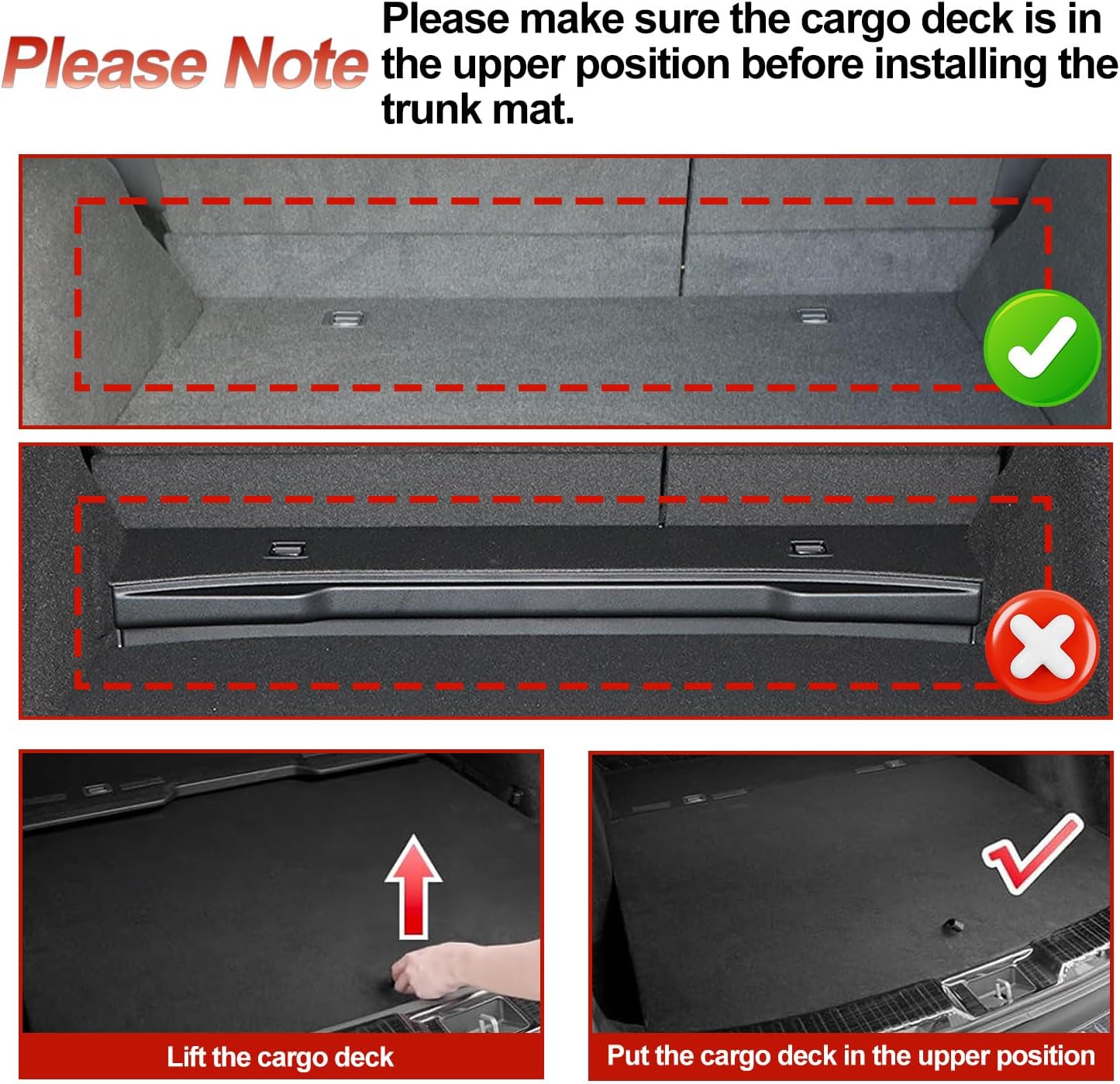 Please Note

Please make sure the cargo deck is in the upper position before installing the trunk mat.

Lift the cargo deck

Put the cargo deck in the upper position