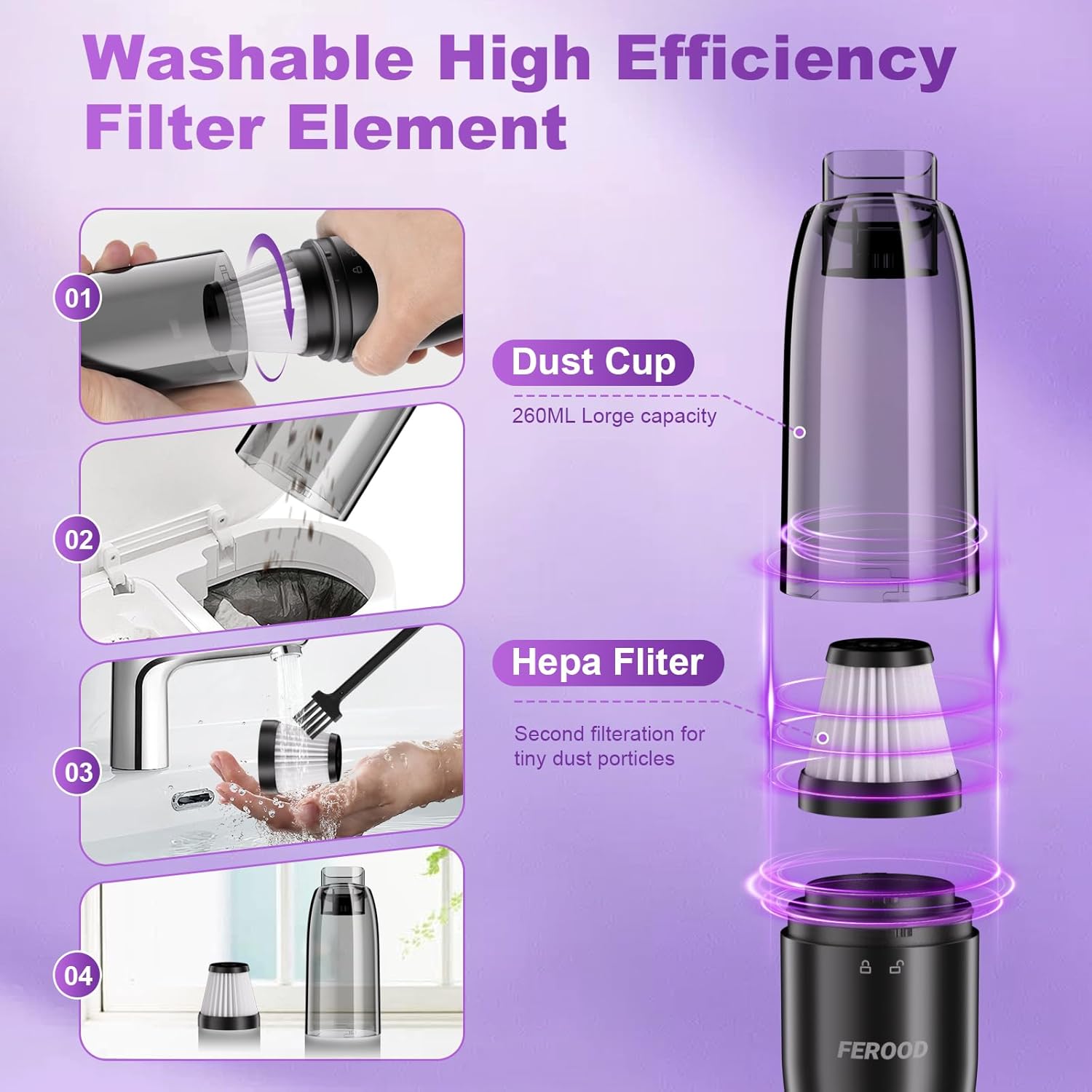 Washable High Efficiency Filter Element

01

02

03

04

Dust Cup

260ML Lorge capacity

Hepa Fliter

Second filteration for tiny dust porticles

FEROOD