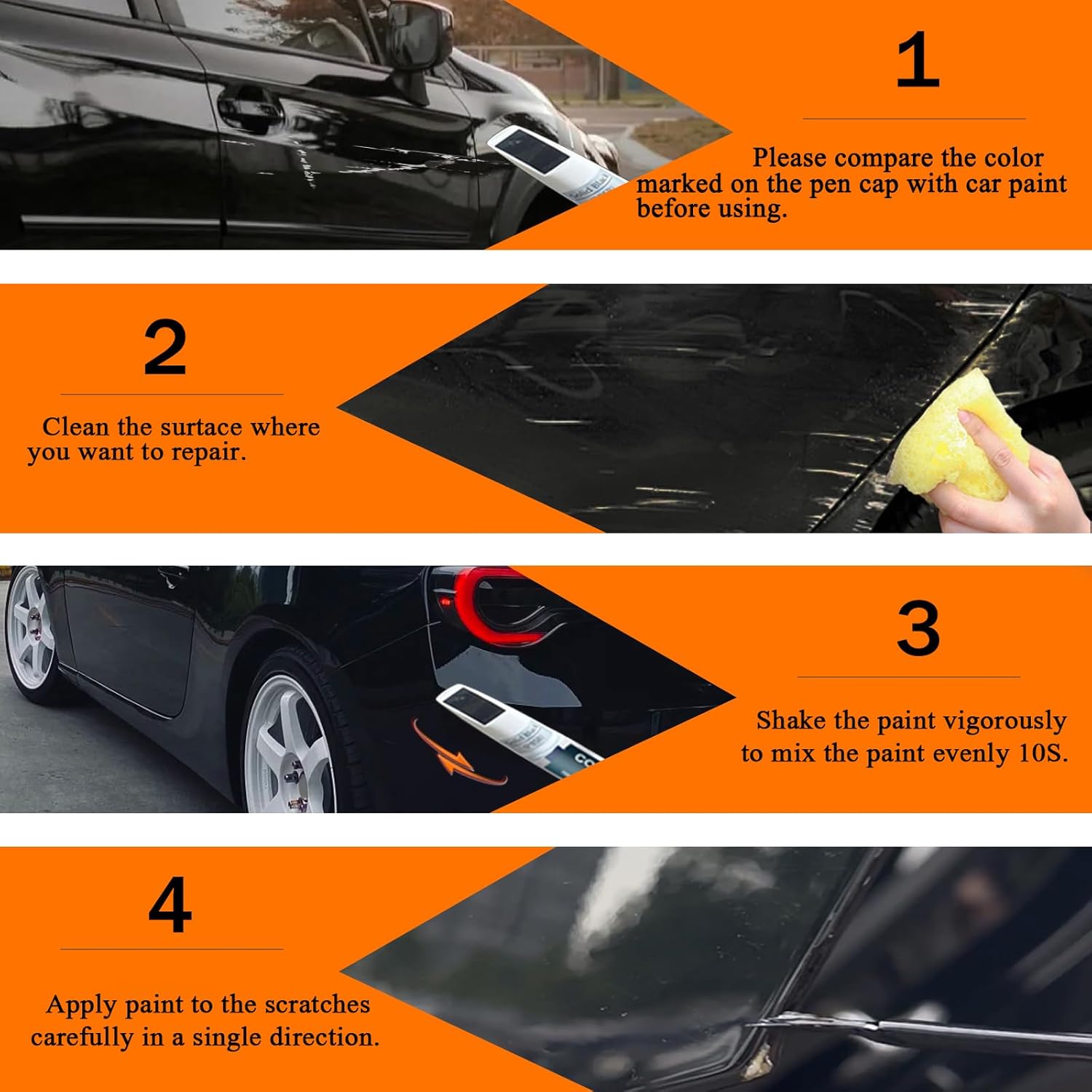 1

Please compare the color marked on the pen cap with car paint before using.

2

Clean the surtace where you want to repair.

3

Shake the paint vigorously to mix the paint evenly 10S.

4

Apply paint to the scratches carefully in a single direction.