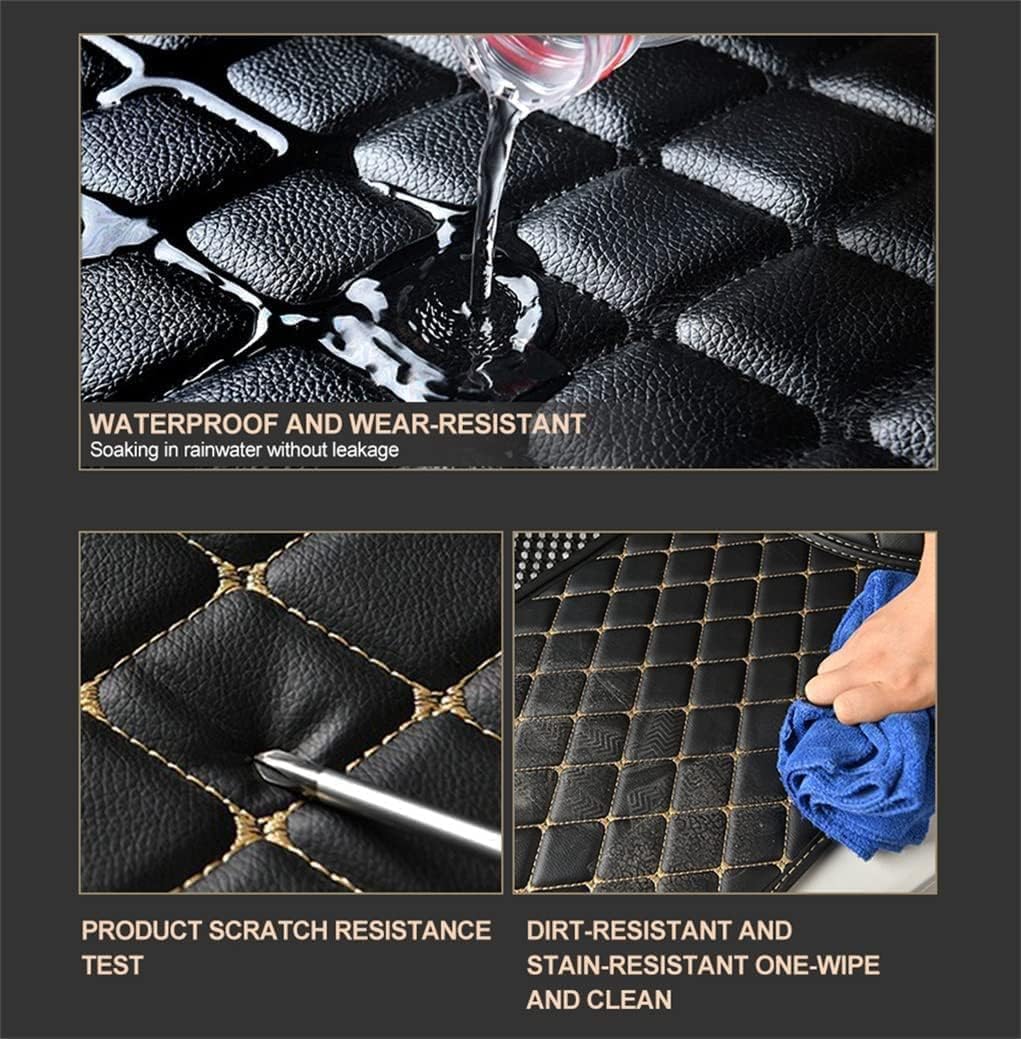 WATERPROOF AND WEAR-RESISTANT
Soaking in rainwater without leakage

PRODUCT SCRATCH RESISTANCE TEST

DIRT-RESISTANT AND STAIN-RESISTANT ONE-WIPE AND CLEAN