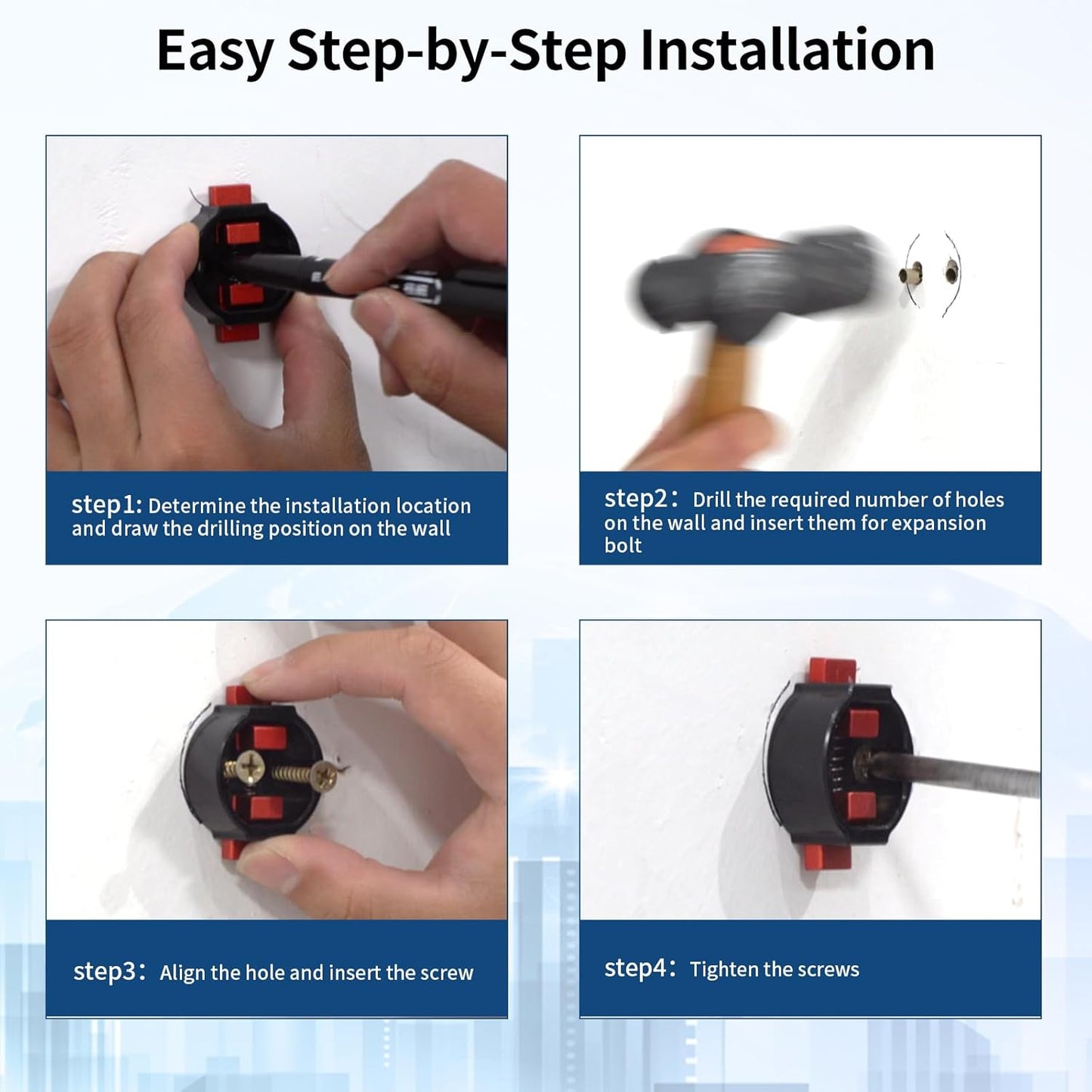 Easy Step-by-Step Installation

step1: Determine the installation location and draw the drilling position on the wall

step2： Drill the required number of holes on the wall and insert them for expansion bolt

step3： Align the hole and insert the screw

step4： Tighten the screws