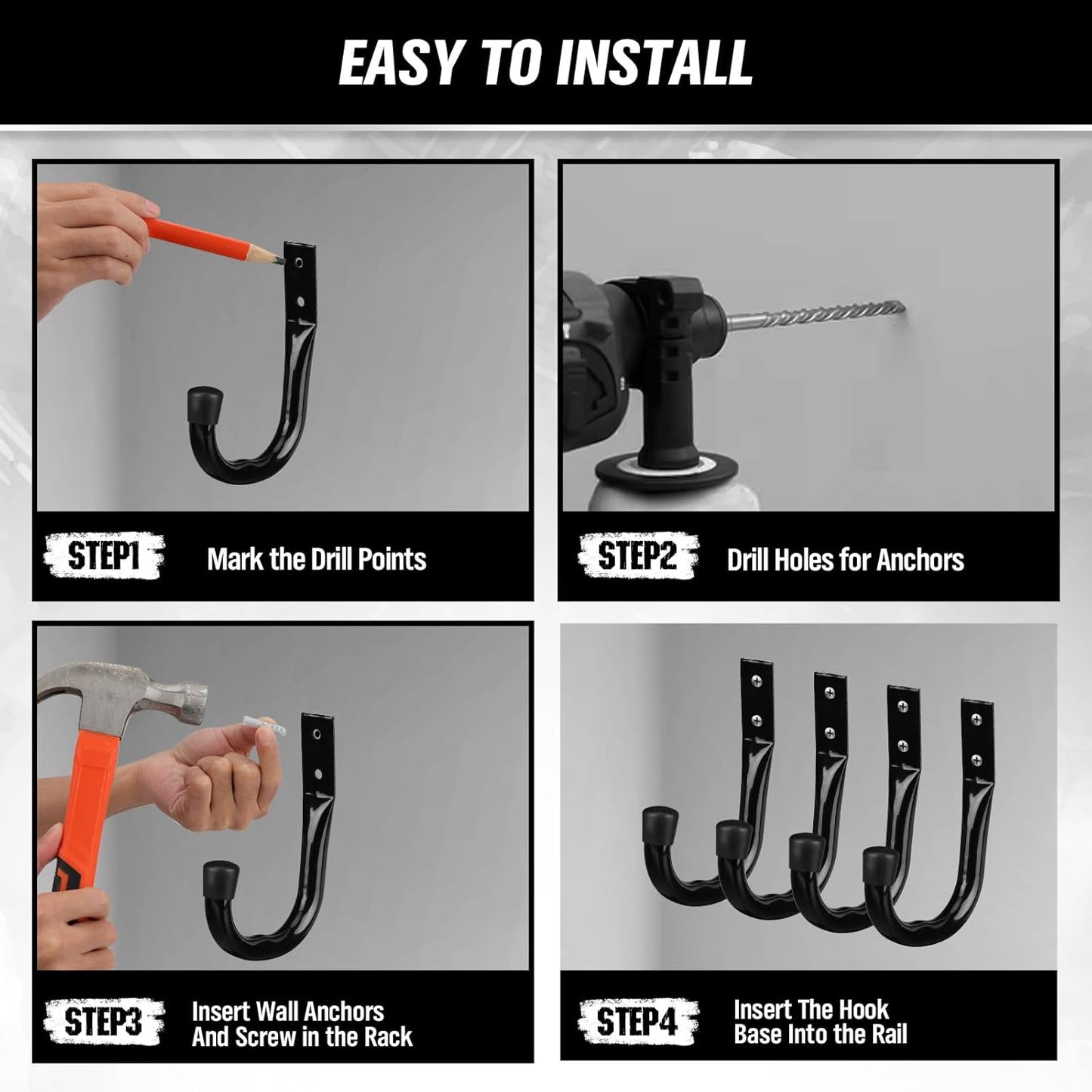 EASY TO INSTALL

STEP1 Mark the Drill Points

STEP2 Drill Holes for Anchors

STEP3 Insert Wall Anchors And Screw in the Rack

STEP4 Insert The Hook Base Into the Rail