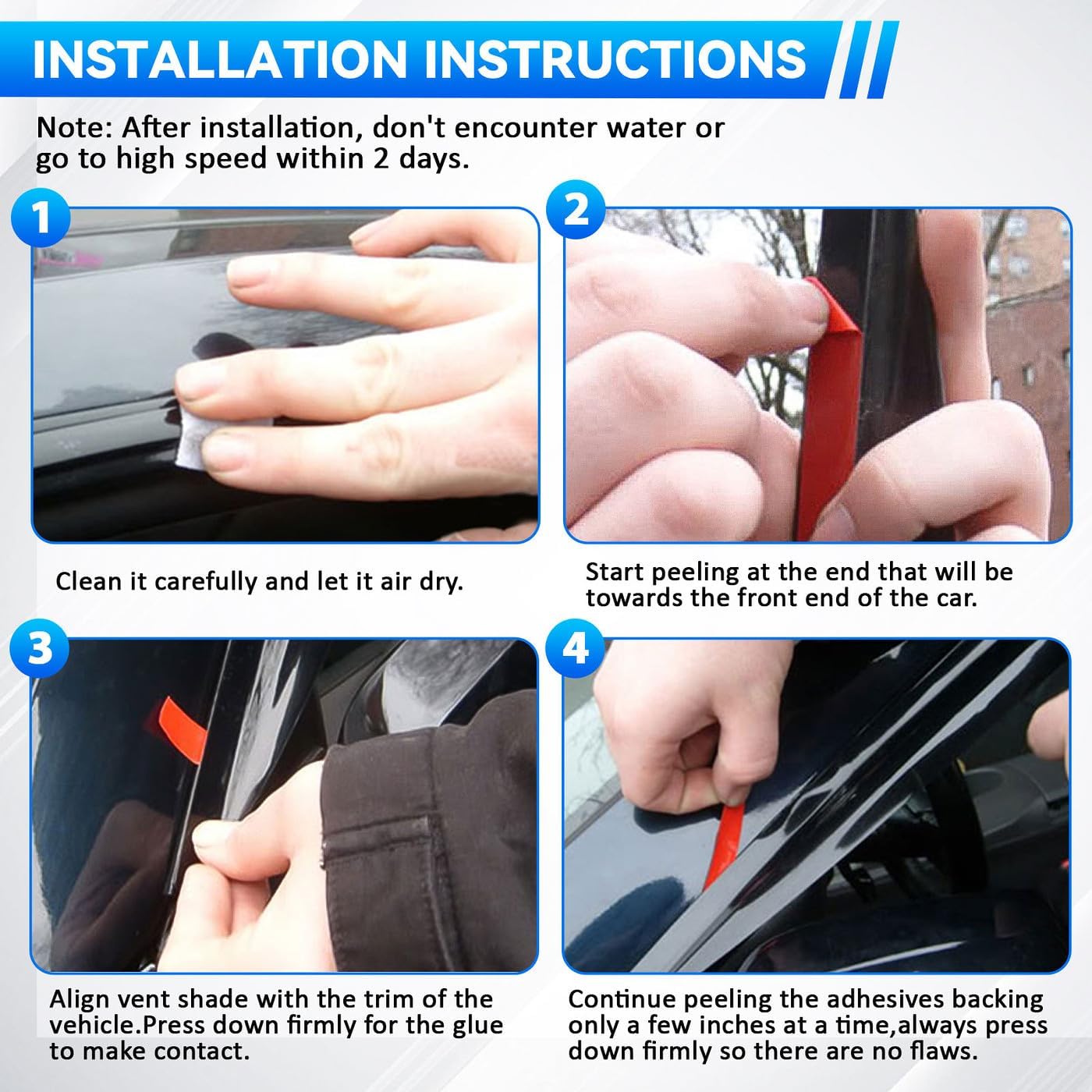 INSTALLATION INSTRUCTIONS

Note: After installation, don't encounter water or go to high speed within 2 days.

1

Clean it carefully and let it air dry.

2

Start peeling at the end that will be towards the front end of the car.

3

Align vent shade with the trim of the vehicle.Press down firmly for the glue to make contact.

4

Continue peeling the adhesives backing only a few inches at a time,always press down firmly so there are no flaws.