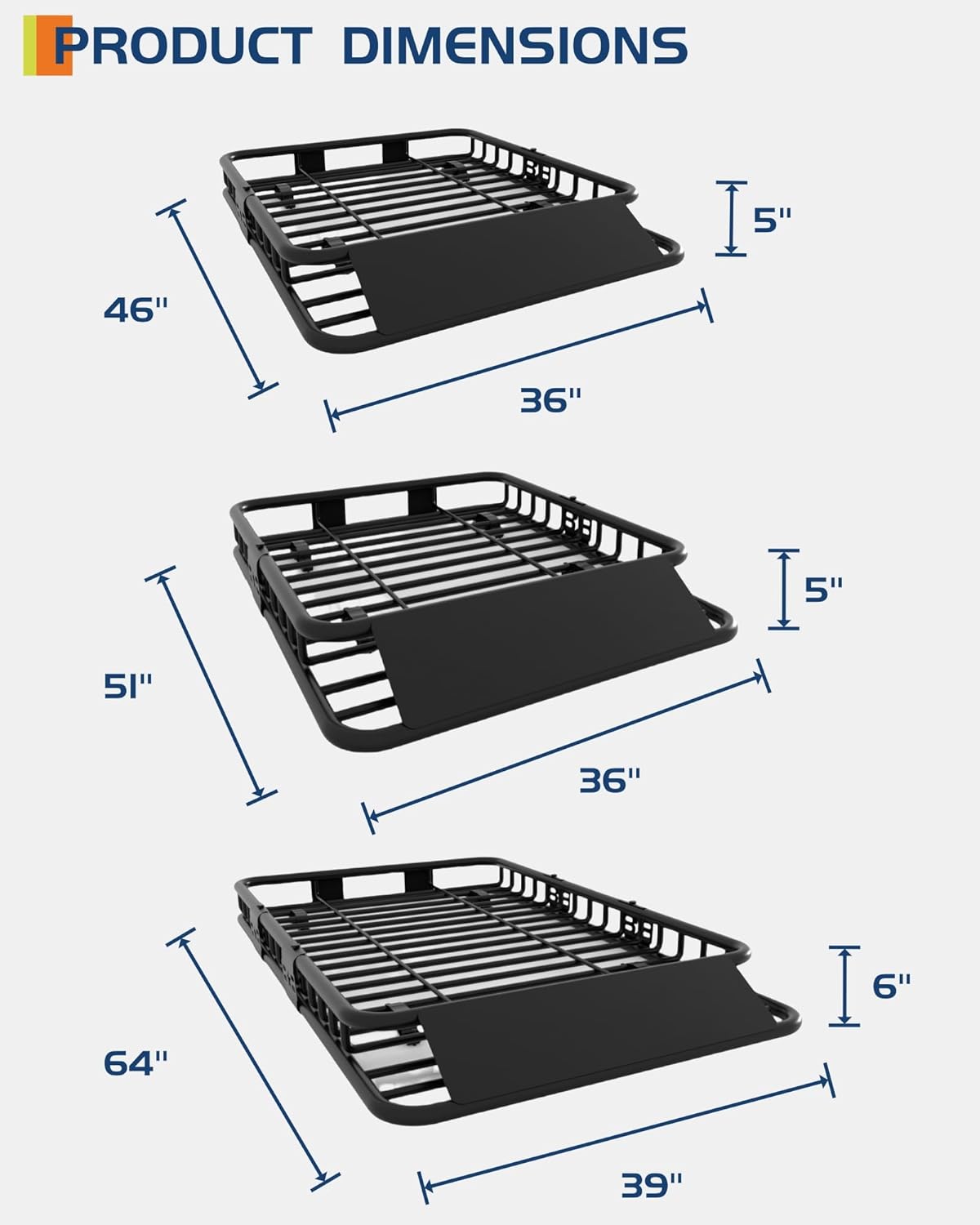 PRODUCT DIMENSIONS

5"

46"

36"

5"

51"

36"

6"

64"

39"