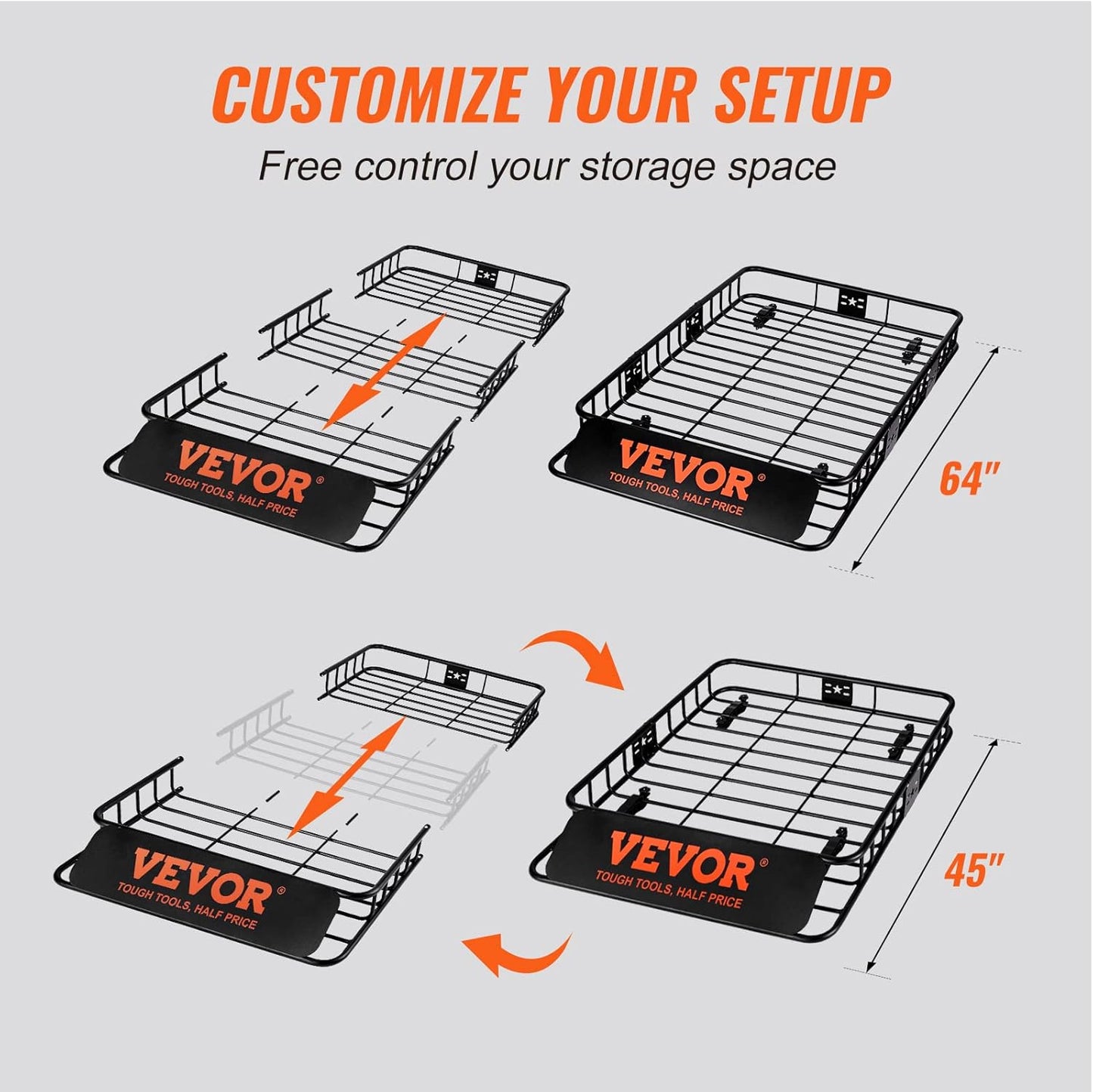 CUSTOMIZE YOUR SETUP

Free control your storage space

VEVOR®
TOUGH TOOLS, HALF PRICE

VEVOR®
TOUGH TOOLS, HALF PRICE

64"

VEVOR®
TOUGH TOOLS, HALF PRICE

VEVOR®
TOUGH TOOLS, HALF PRICE

45"