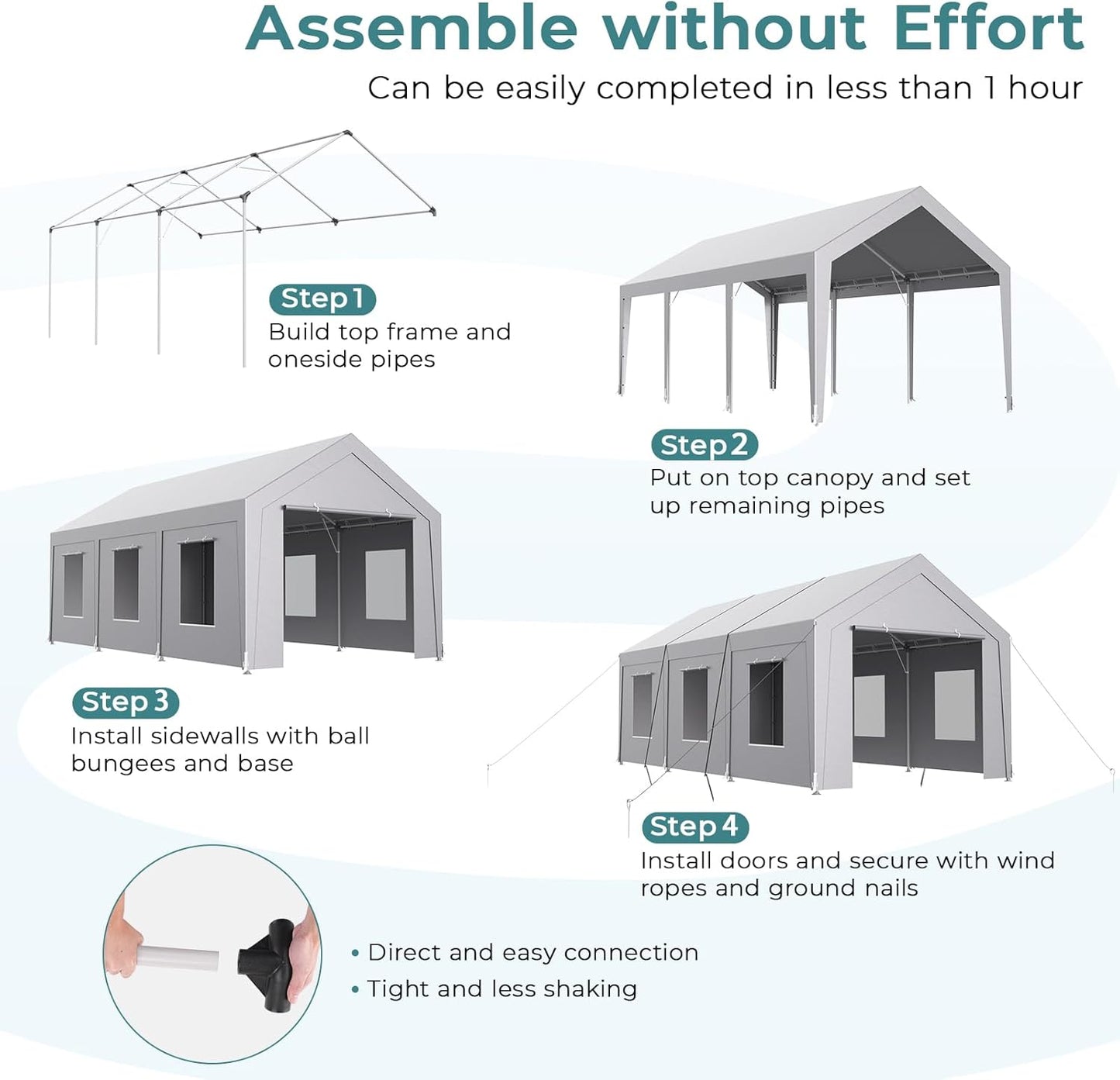 Assemble without Effort
Can be easily completed in less than 1 hour

Step 1
Build top frame and oneside pipes

Step 2
Put on top canopy and set up remaining pipes

Step 3
Install sidewalls with ball bungees and base

Step 4
Install doors and secure with wind ropes and ground nails

• Direct and easy connection
• Tight and less shaking