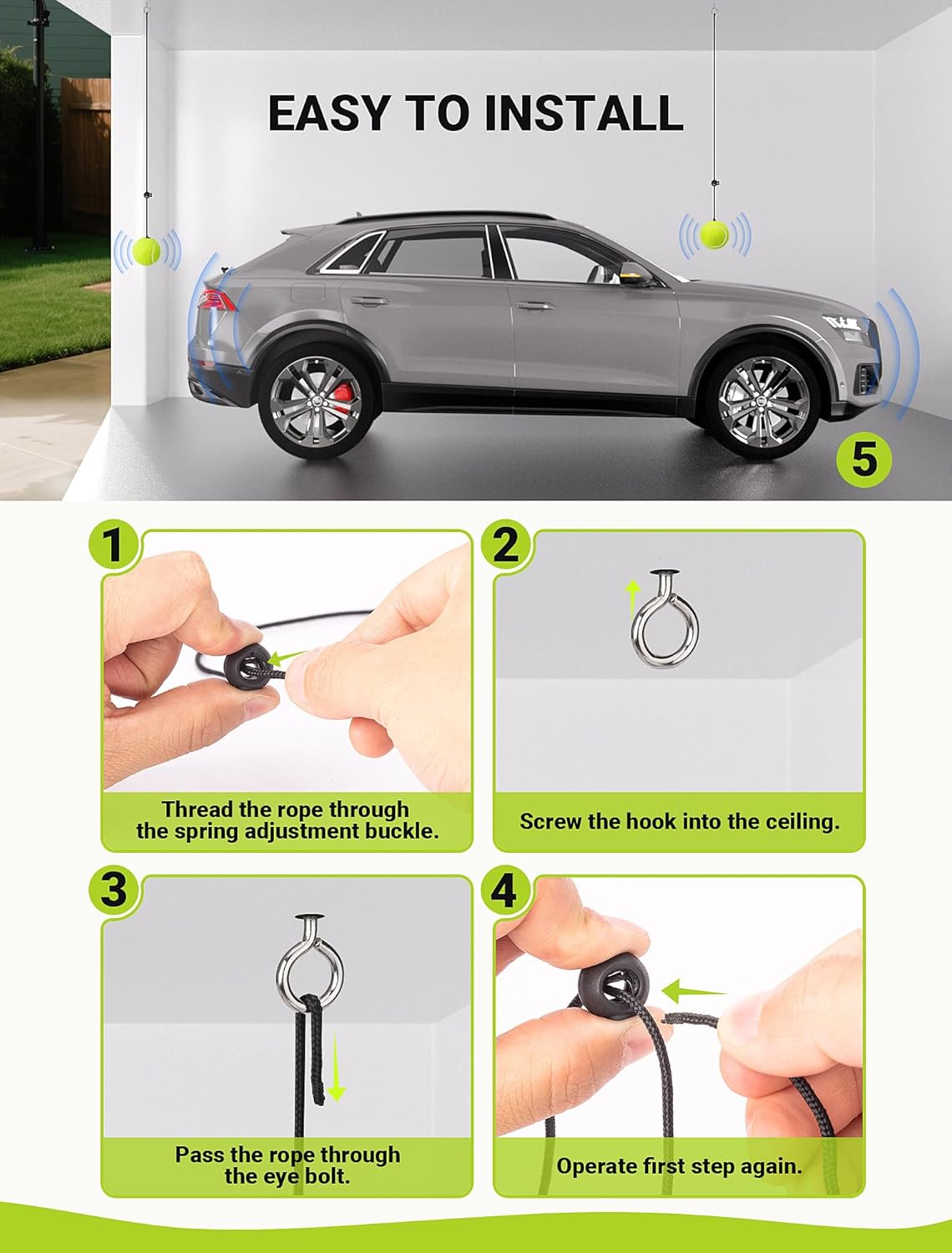 EASY TO INSTALL

5

1

Thread the rope through the spring adjustment buckle.

2

Screw the hook into the ceiling.

3

Pass the rope through the eye bolt.

4

Operate first step again.