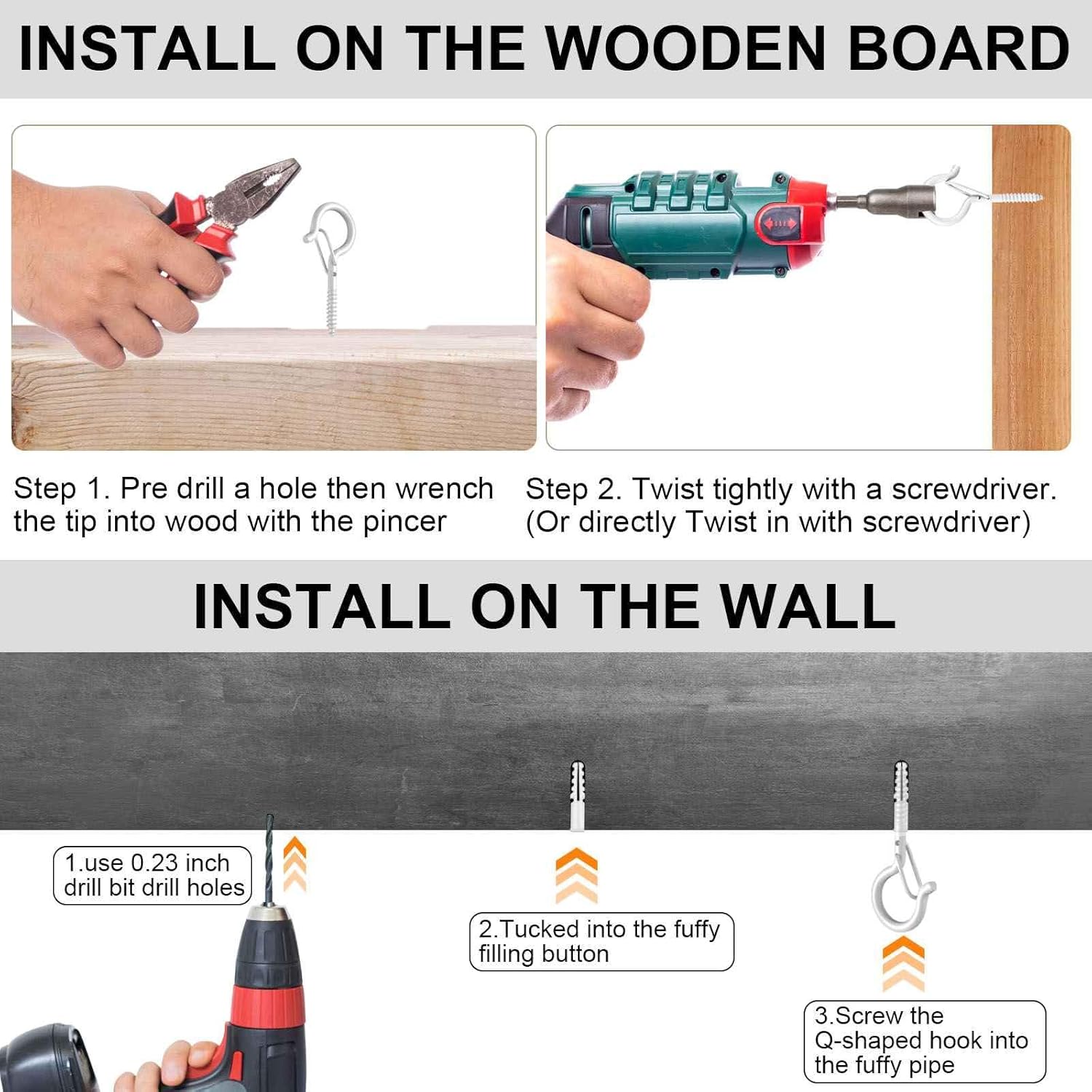 INSTALL ON THE WOODEN BOARD

Step 1. Pre drill a hole then wrench the tip into wood with the pincer

Step 2. Twist tightly with a screwdriver. (Or directly Twist in with screwdriver)

INSTALL ON THE WALL

1.use 0.23 inch drill bit drill holes

2.Tucked into the fuffy filling button

3.Screw the Q-shaped hook into the fuffy pipe