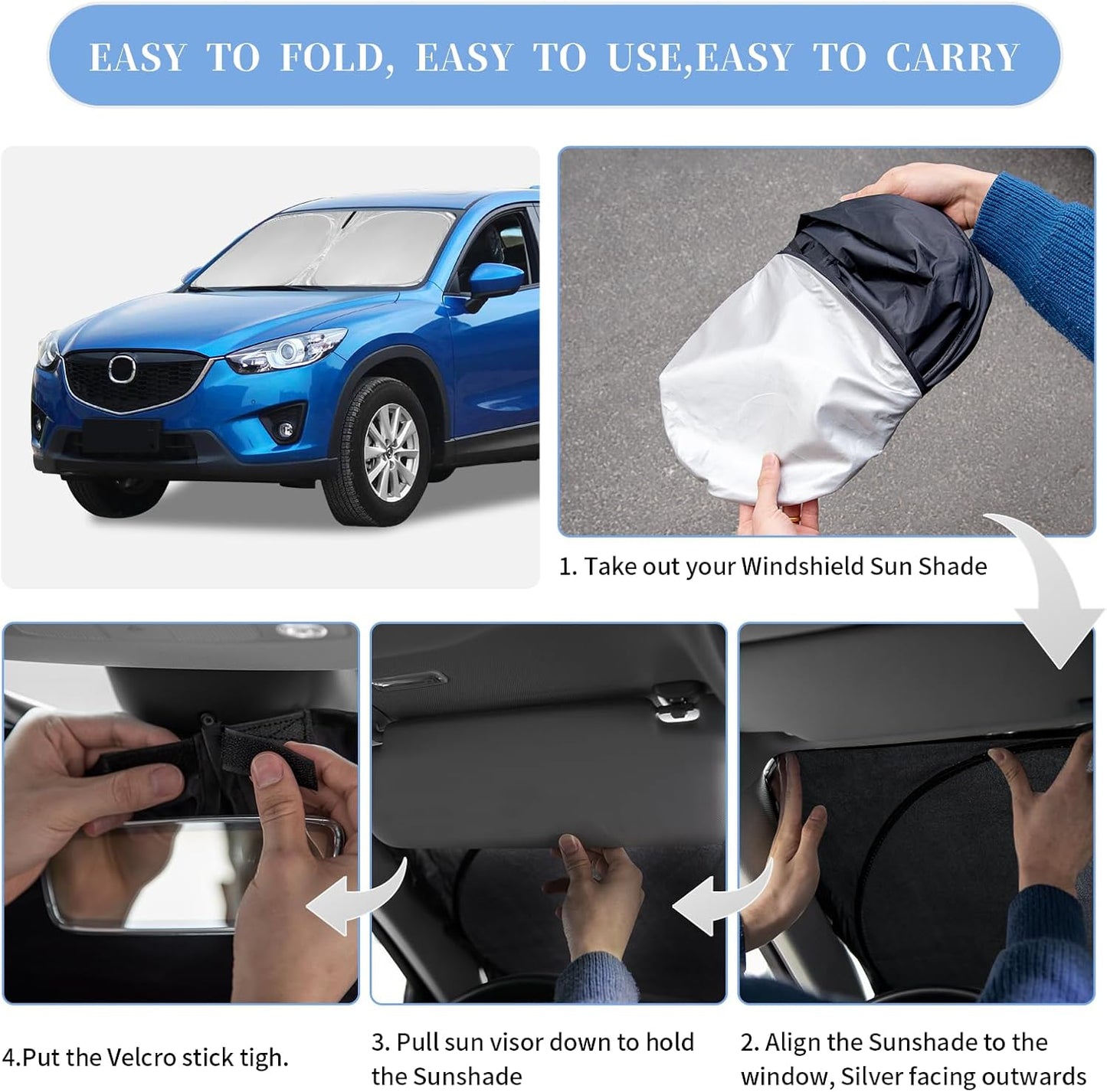 EASY TO FOLD, EASY TO USE,EASY TO CARRY

1. Take out your Windshield Sun Shade

4.Put the Velcro stick tigh.

3. Pull sun visor down to hold the Sunshade

2. Align the Sunshade to the window, Silver facing outwards