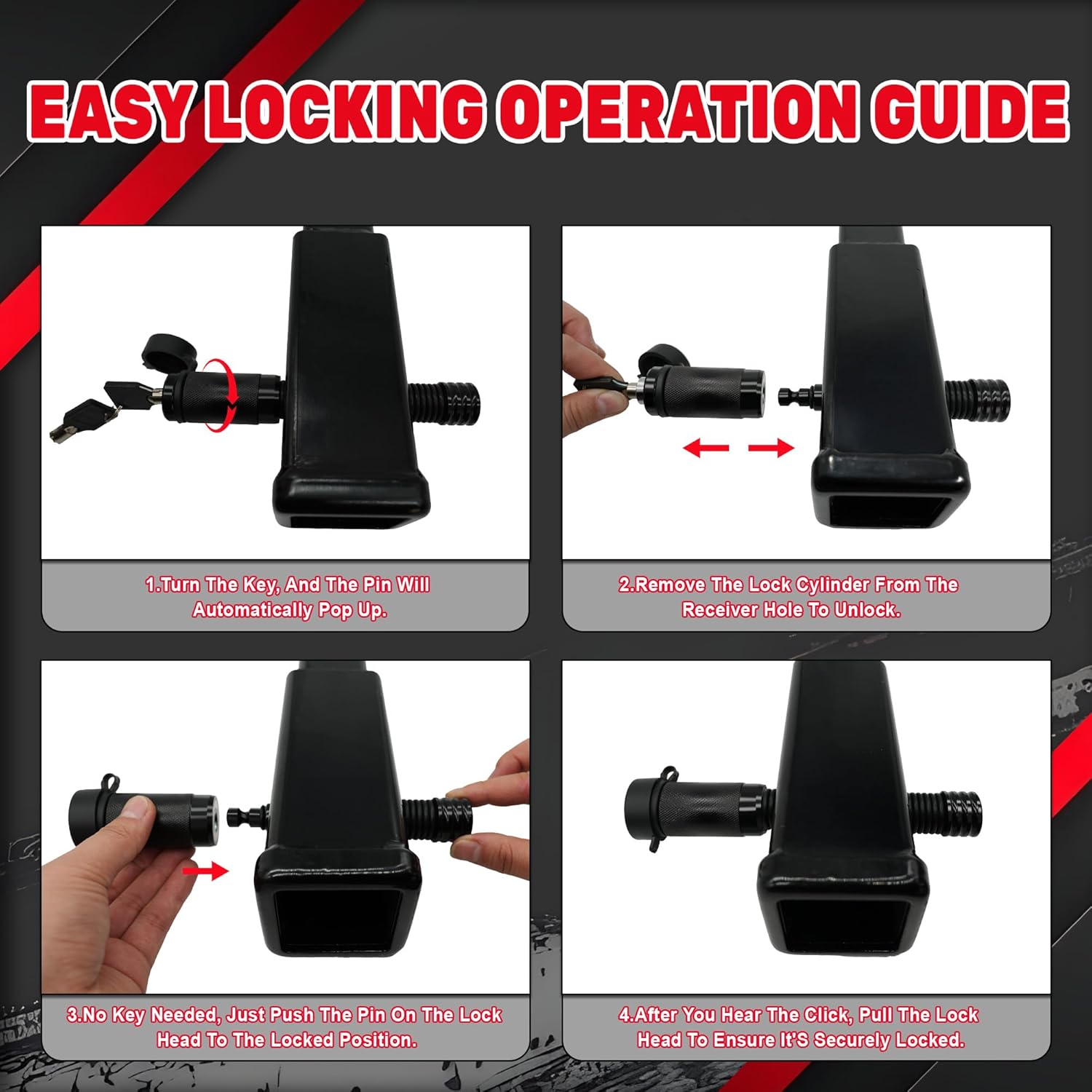 EASY LOCKING OPERATION GUIDE

1.Turn The Key, And The Pin Will Automatically Pop Up.

2.Remove The Lock Cylinder From The Receiver Hole To Unlock.

3.No Key Needed, Just Push The Pin On The Lock Head To The Locked Position.

4.After You Hear The Click, Pull The Lock Head To Ensure It'S Securely Locked.