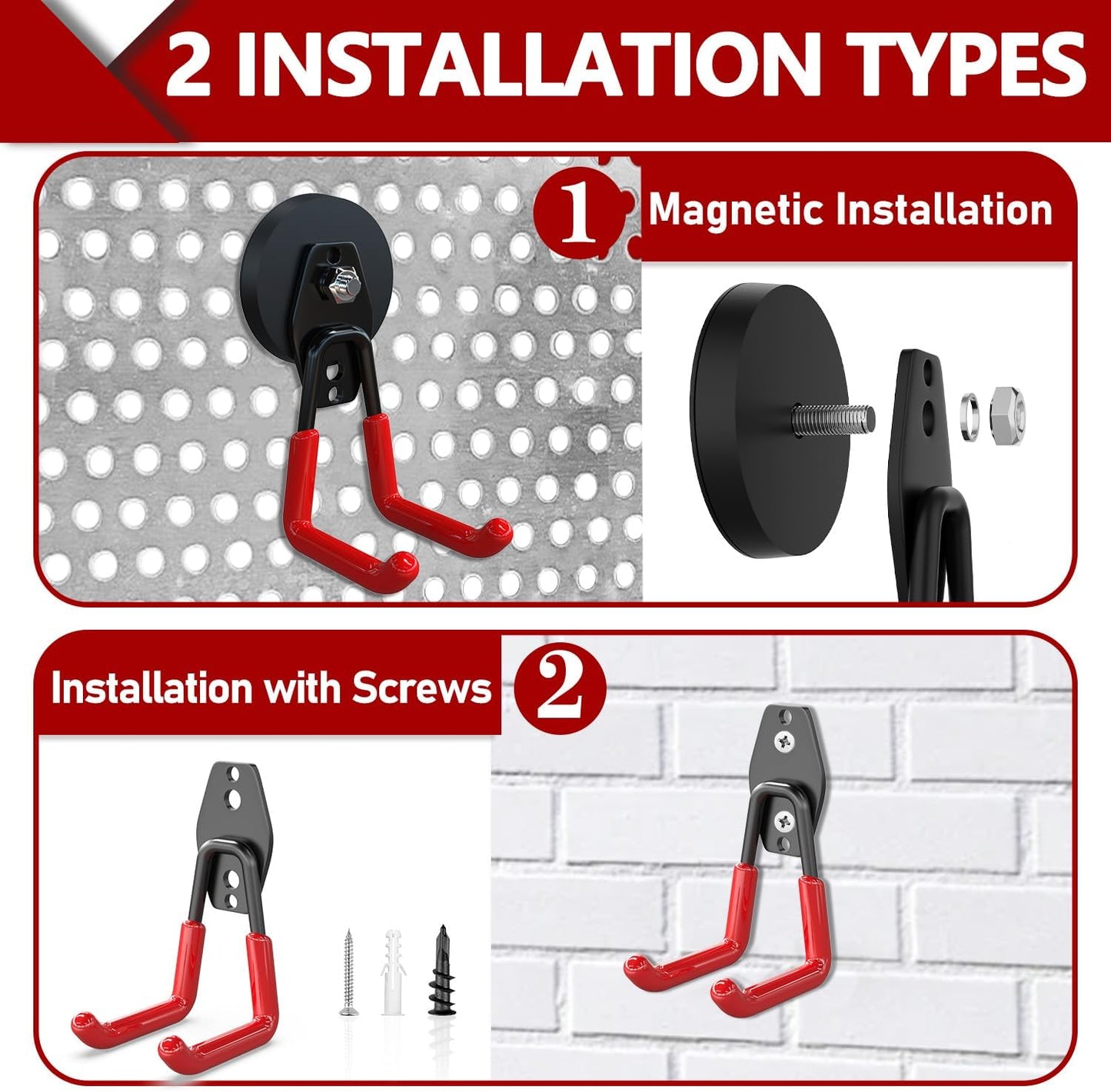 2 INSTALLATION TYPES

1 Magnetic Installation

Installation with Screws 2