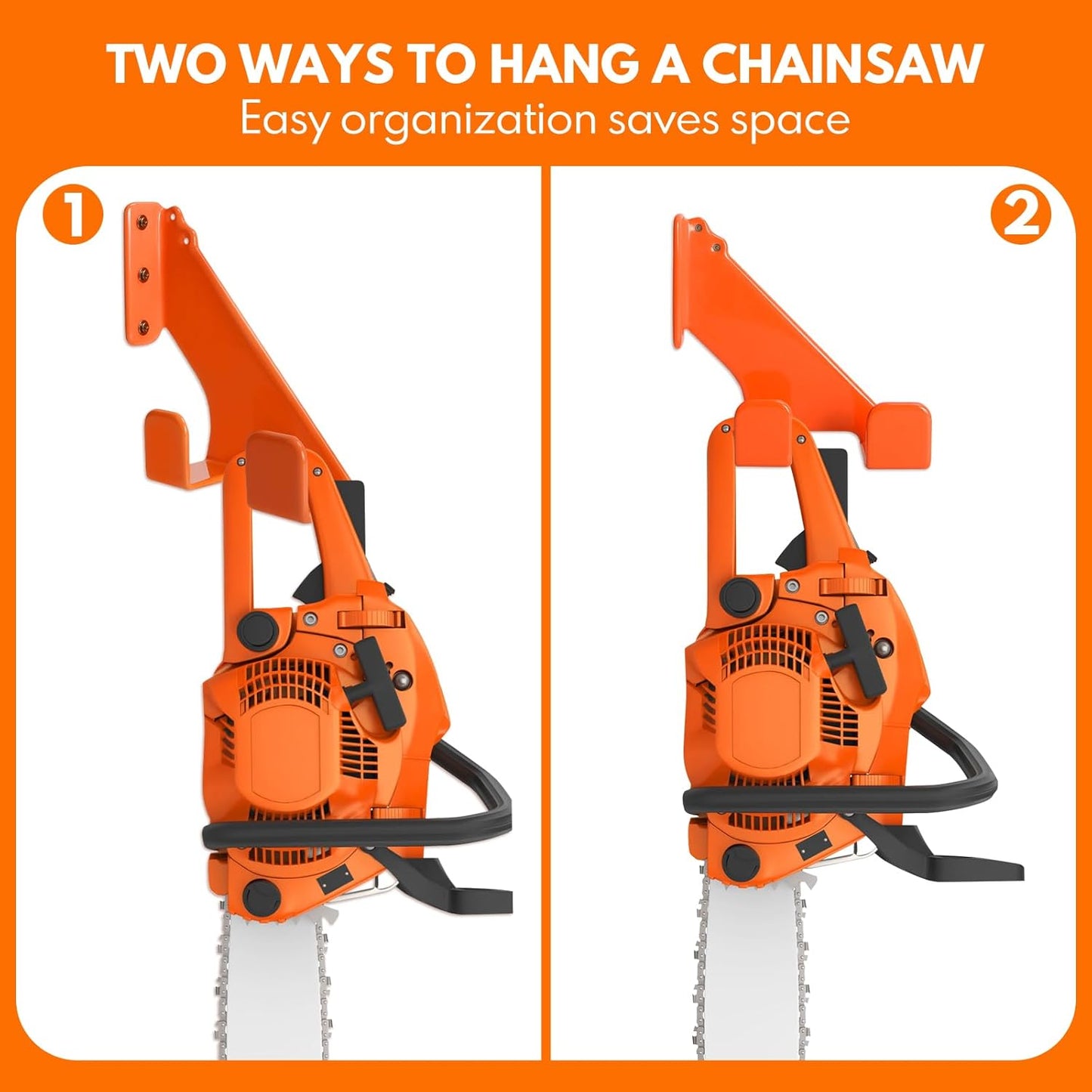 TWO WAYS TO HANG A CHAINSAW
Easy organization saves space

1

2