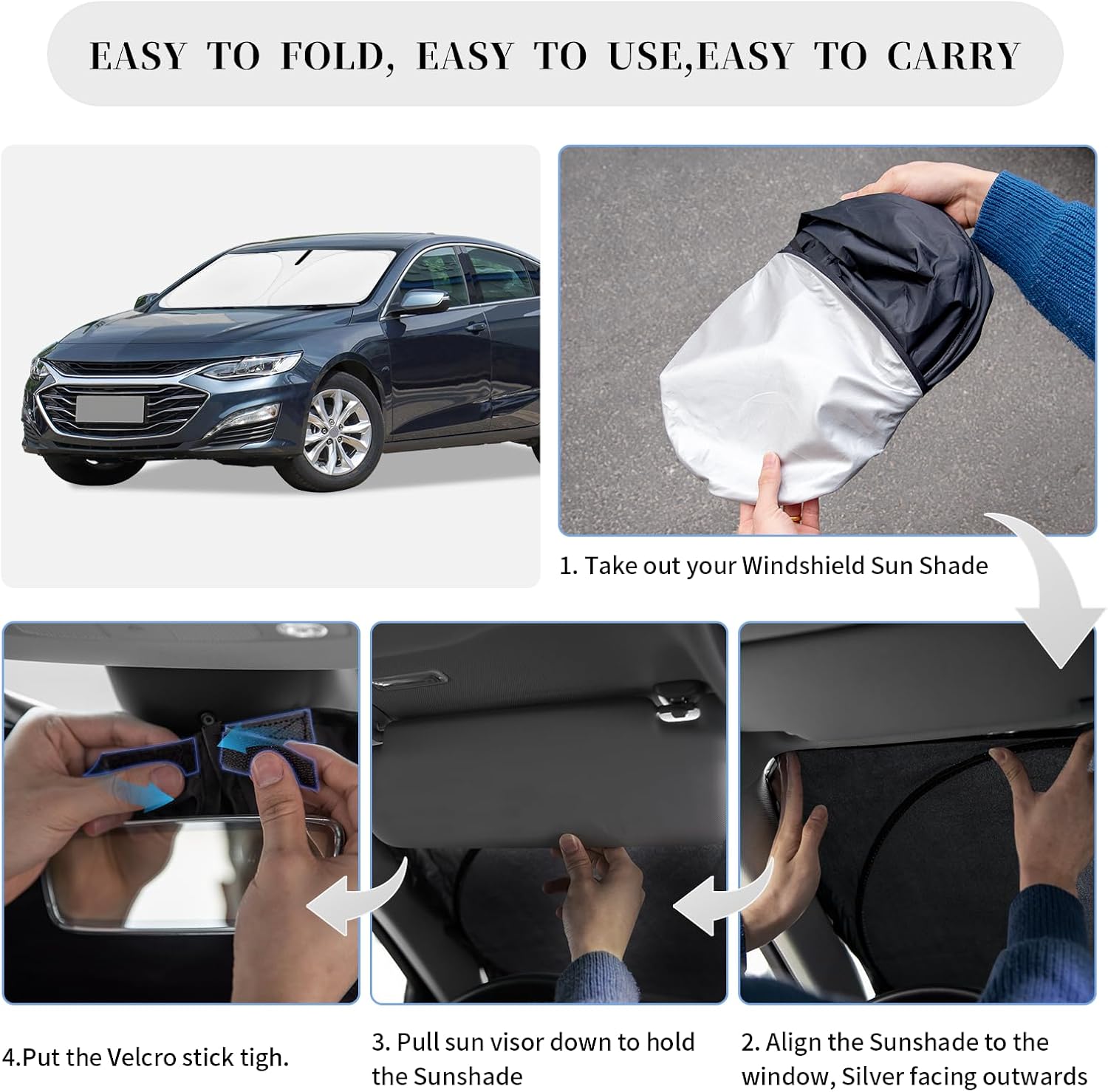 EASY TO FOLD, EASY TO USE,EASY TO CARRY

1. Take out your Windshield Sun Shade

4.Put the Velcro stick tigh.

3. Pull sun visor down to hold the Sunshade

2. Align the Sunshade to the window, Silver facing outwards