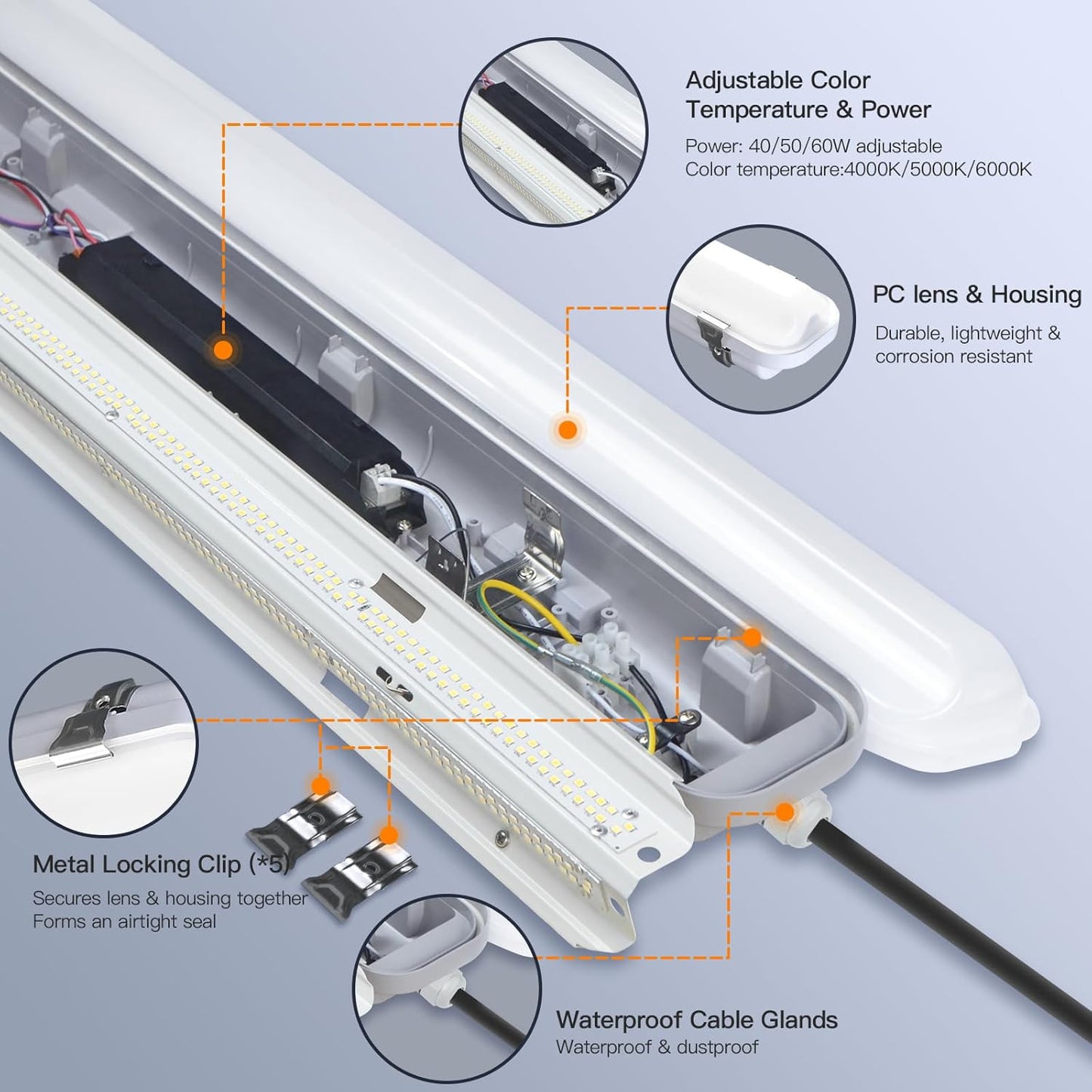 Adjustable Color Temperature & Power

Power: 40/50/60W adjustable
Color temperature:4000K/5000K/6000K

PC lens & Housing

Durable, lightweight & corrosion resistant

Metal Locking Clip (*5)

Secures lens & housing together
Forms an airtight seal

Waterproof Cable Glands

Waterproof & dustproof