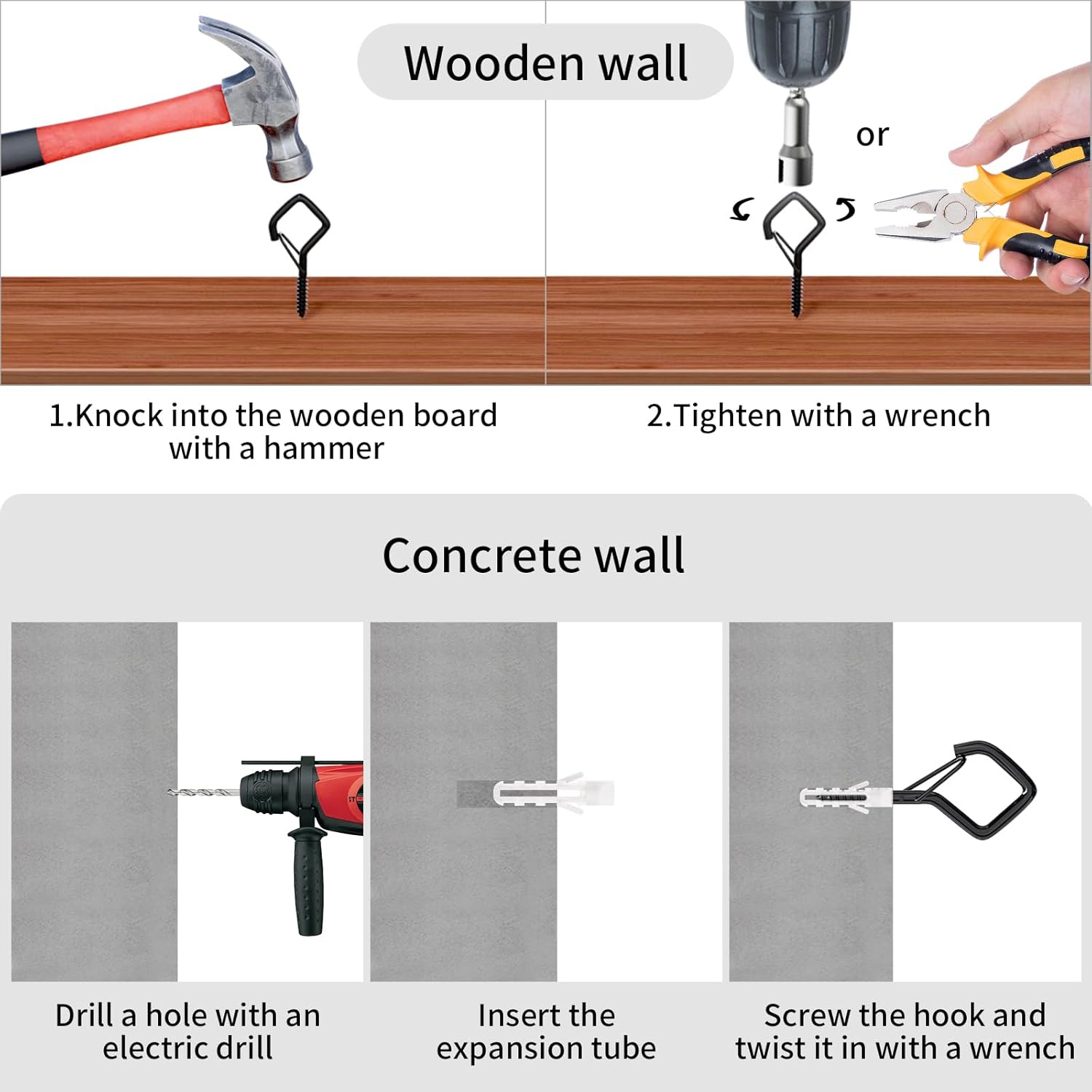 Wooden wall

or

1.Knock into the wooden board with a hammer

2.Tighten with a wrench

Concrete wall

Drill a hole with an electric drill

Insert the expansion tube

Screw the hook and twist it in with a wrench