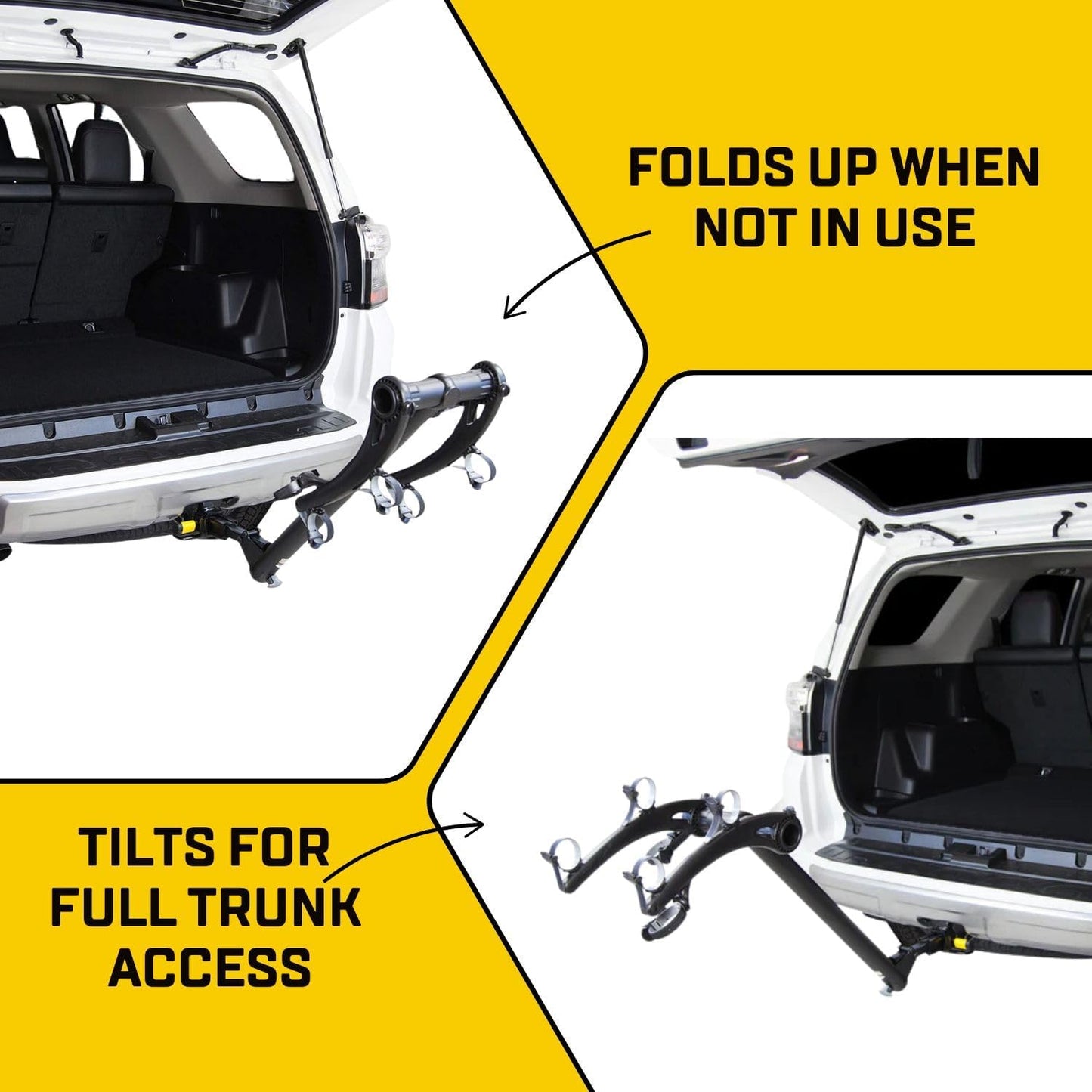 FOLDS UP WHEN NOT IN USE

TILTS FOR FULL TRUNK ACCESS