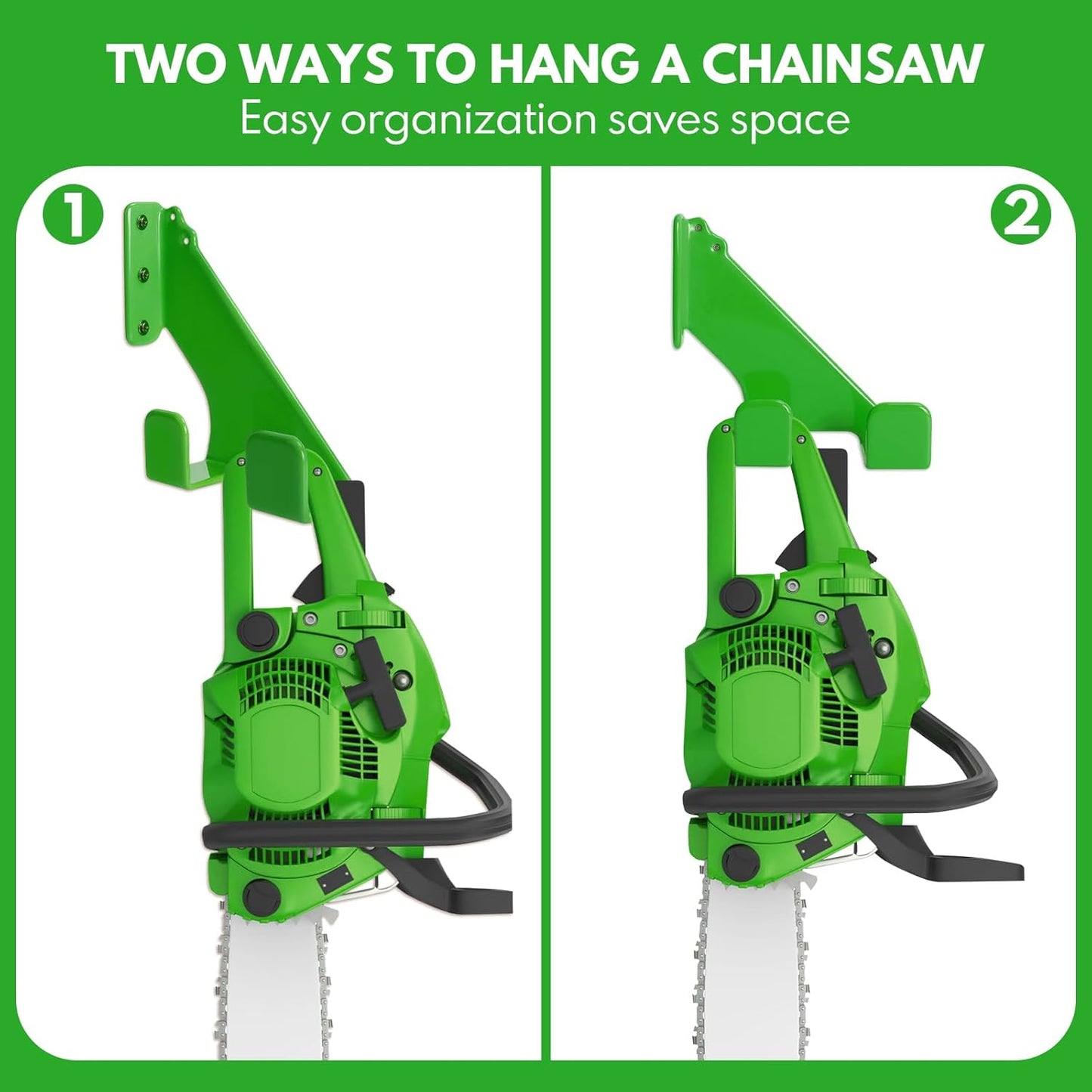 TWO WAYS TO HANG A CHAINSAW
Easy organization saves space

1

2