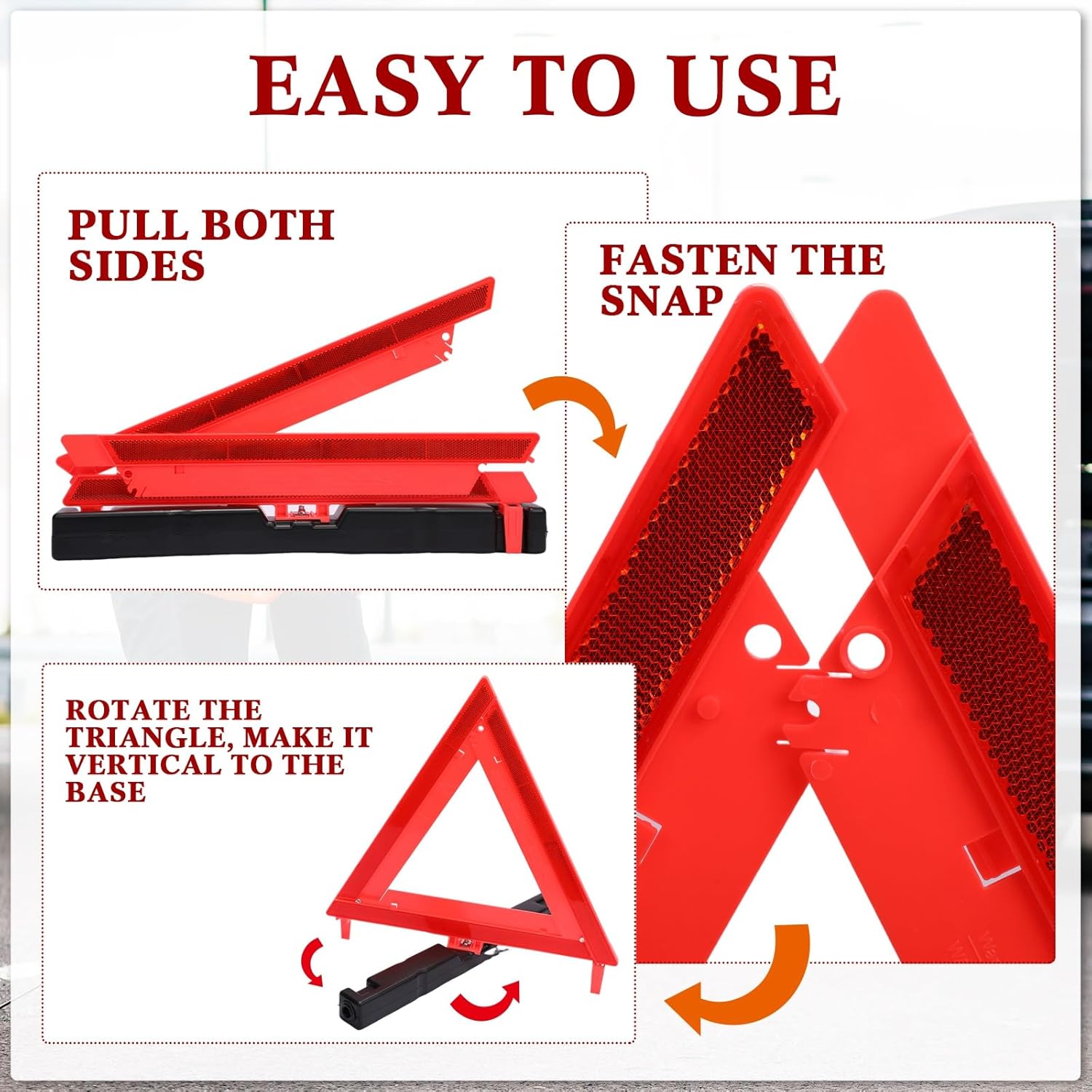 EASY TO USE

PULL BOTH SIDES

FASTEN THE SNAP

ROTATE THE TRIANGLE, MAKE IT VERTICAL TO THE BASE