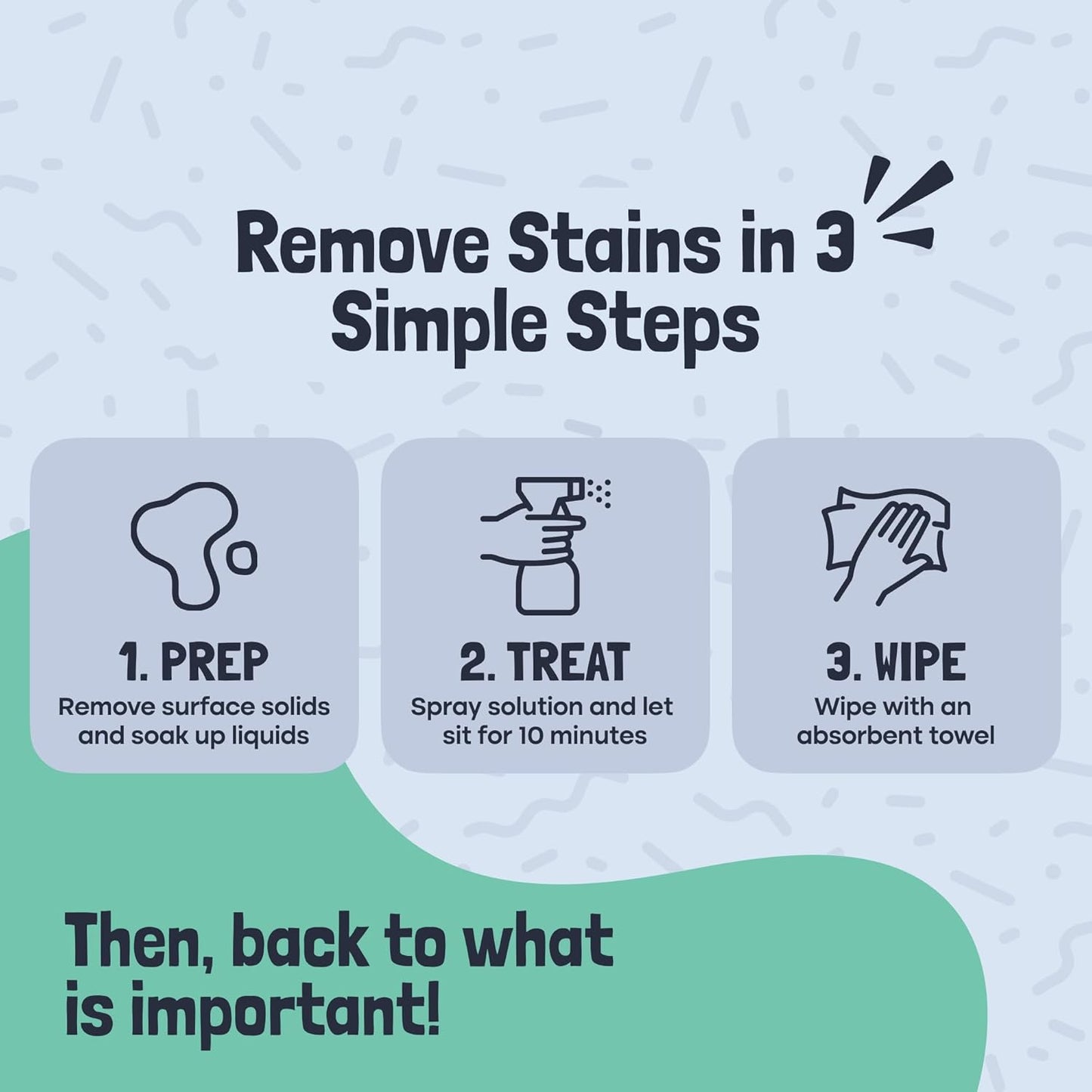 Remove Stains in 3 Simple Steps

1. PREP
Remove surface solids and soak up liquids

2. TREAT
Spray solution and let sit for 10 minutes

3. WIPE
Wipe with an absorbent towel

Then, back to what is important!