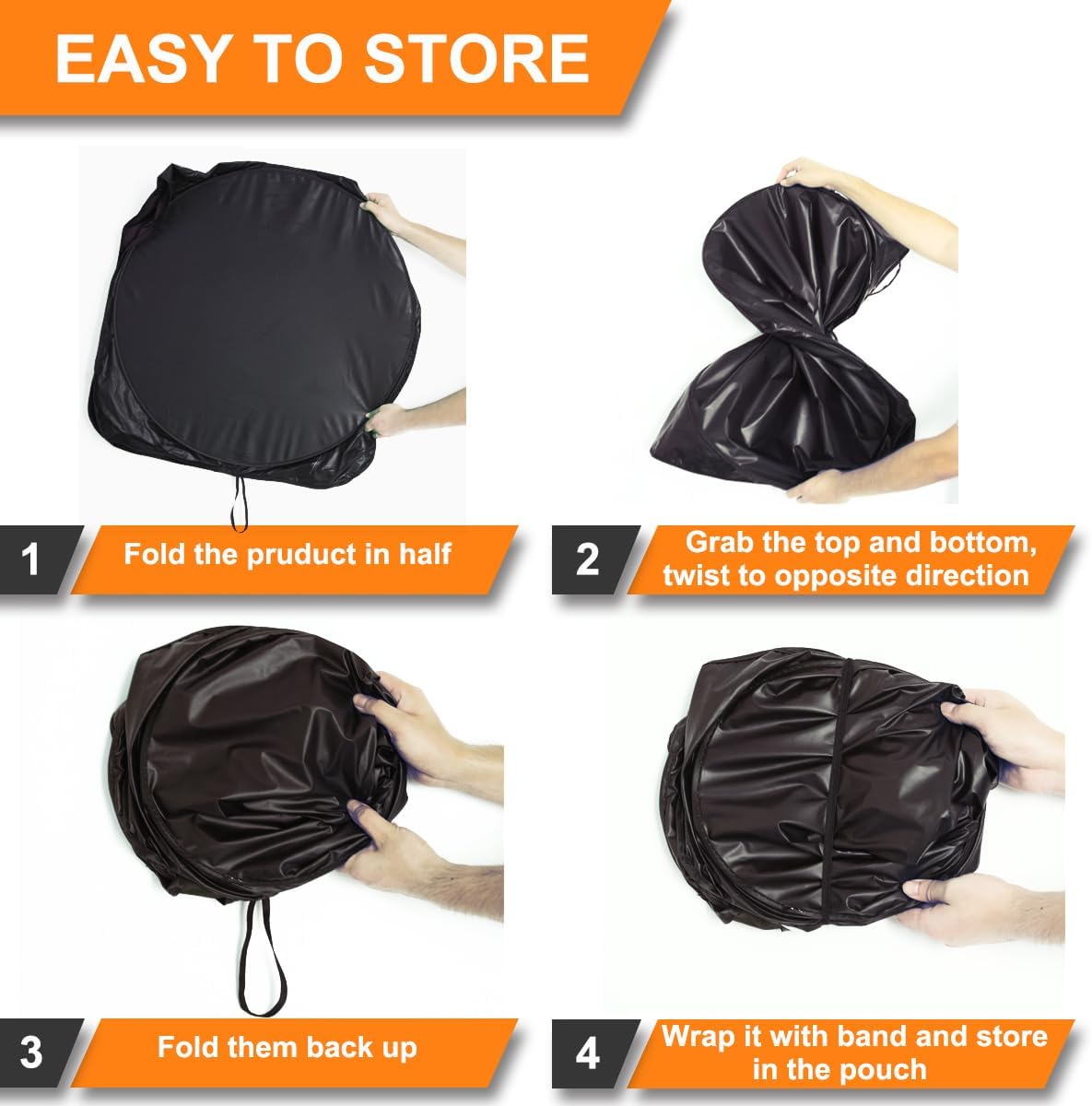 EASY TO STORE

1 Fold the pruduct in half

2 Grab the top and bottom, twist to opposite direction

3 Fold them back up

4 Wrap it with band and store in the pouch