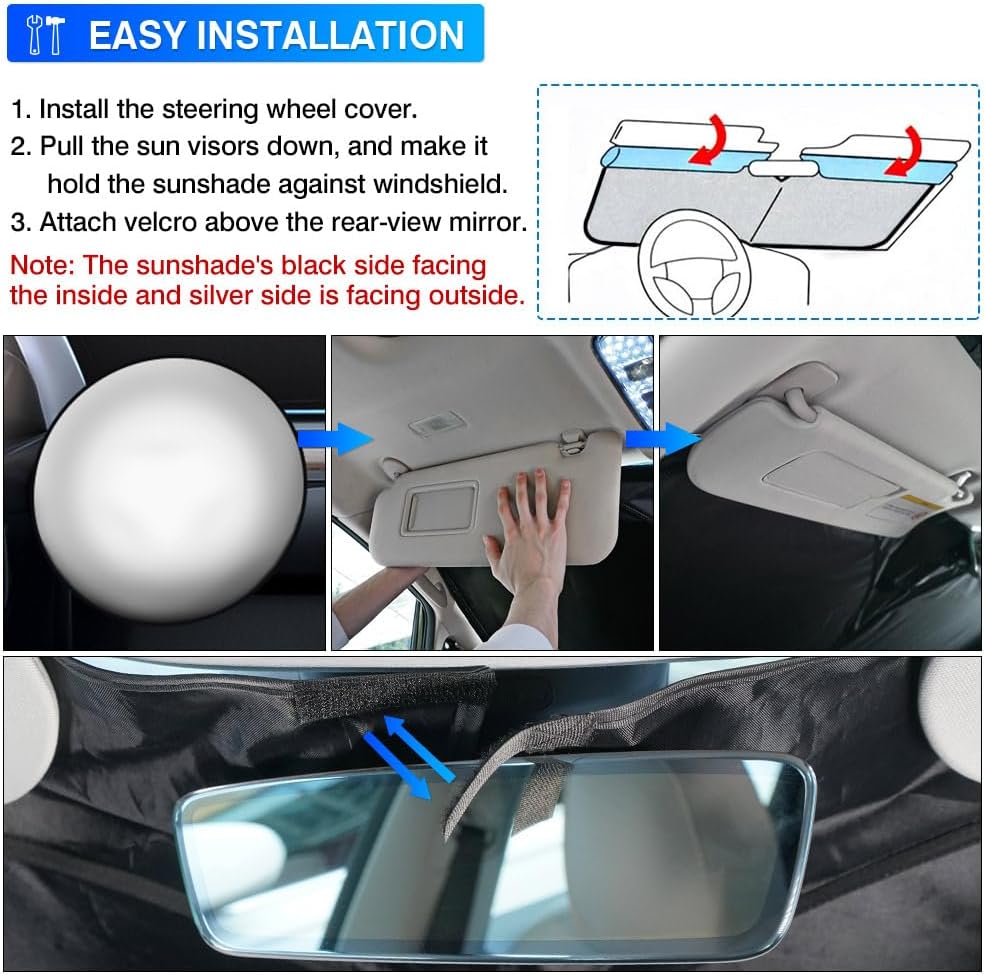 EASY INSTALLATION

1. Install the steering wheel cover.
2. Pull the sun visors down, and make it hold the sunshade against windshield.
3. Attach velcro above the rear-view mirror.

Note: The sunshade's black side facing the inside and silver side is facing outside.