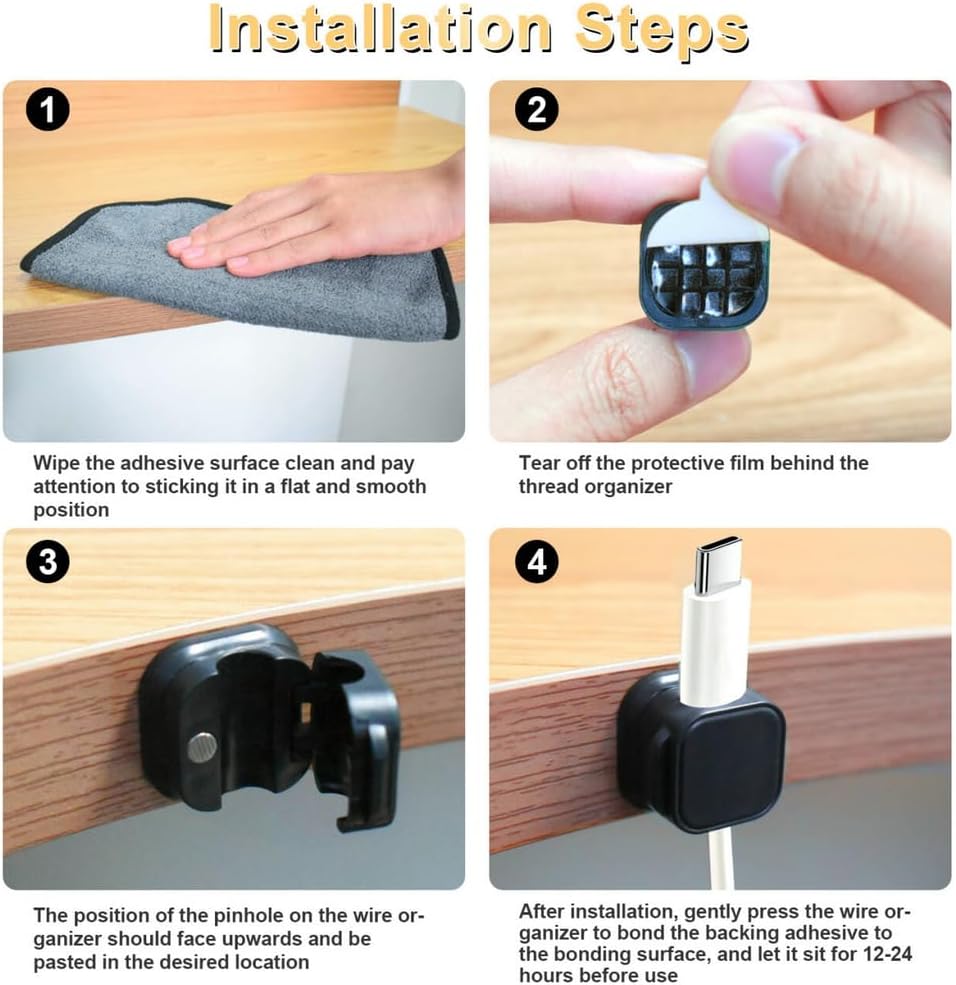 Installation Steps

1

Wipe the adhesive surface clean and pay attention to sticking it in a flat and smooth position

2

Tear off the protective film behind the thread organizer

3

The position of the pinhole on the wire organizer should face upwards and be pasted in the desired location

4

After installation, gently press the wire organizer to bond the backing adhesive to the bonding surface, and let it sit for 12-24 hours before use