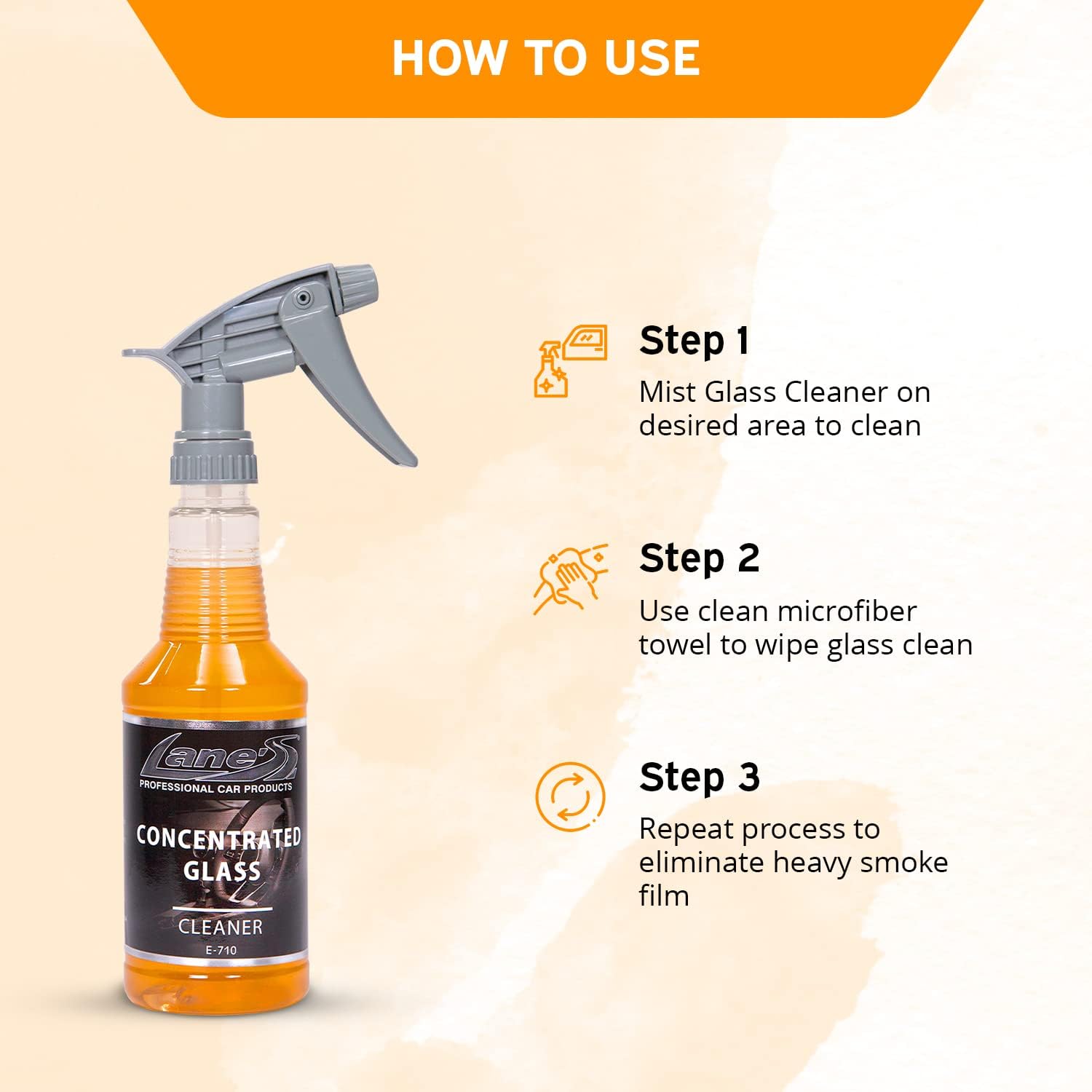 HOW TO USE

Lane's
PROFESSIONAL CAR PRODUCTS
CONCENTRATED GLASS
CLEANER
E-710

Step 1
Mist Glass Cleaner on desired area to clean

Step 2
Use clean microfiber towel to wipe glass clean

Step 3
Repeat process to eliminate heavy smoke film